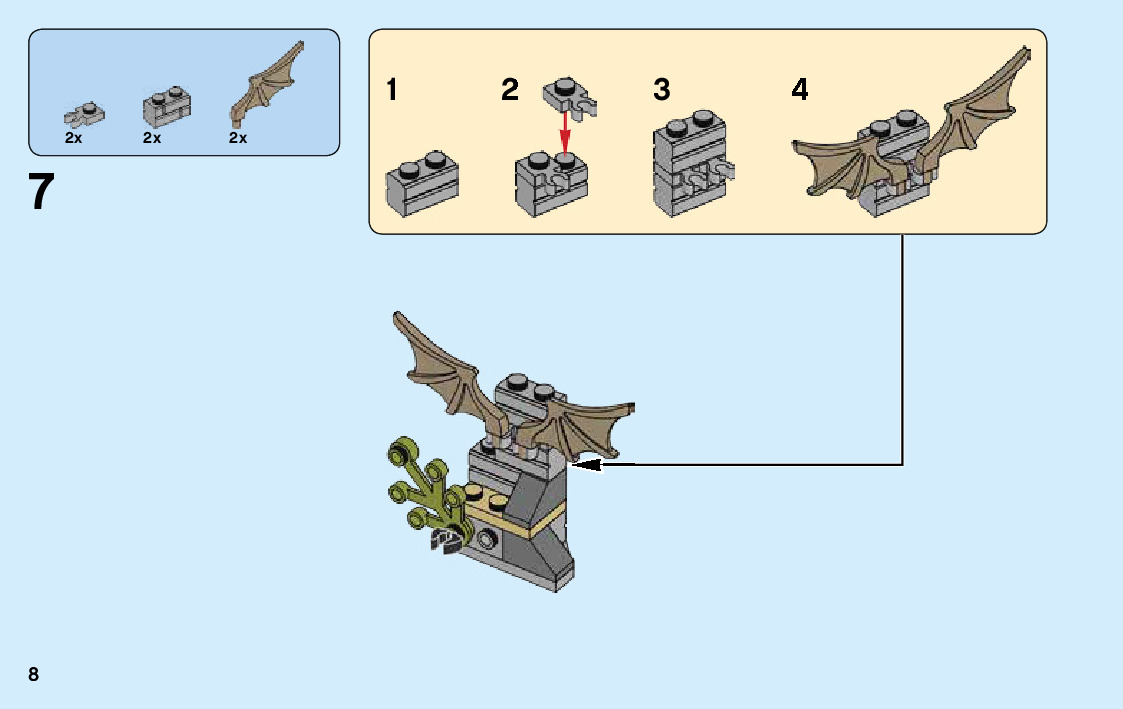 2x 2x 2x

7

1 2 3 4

8