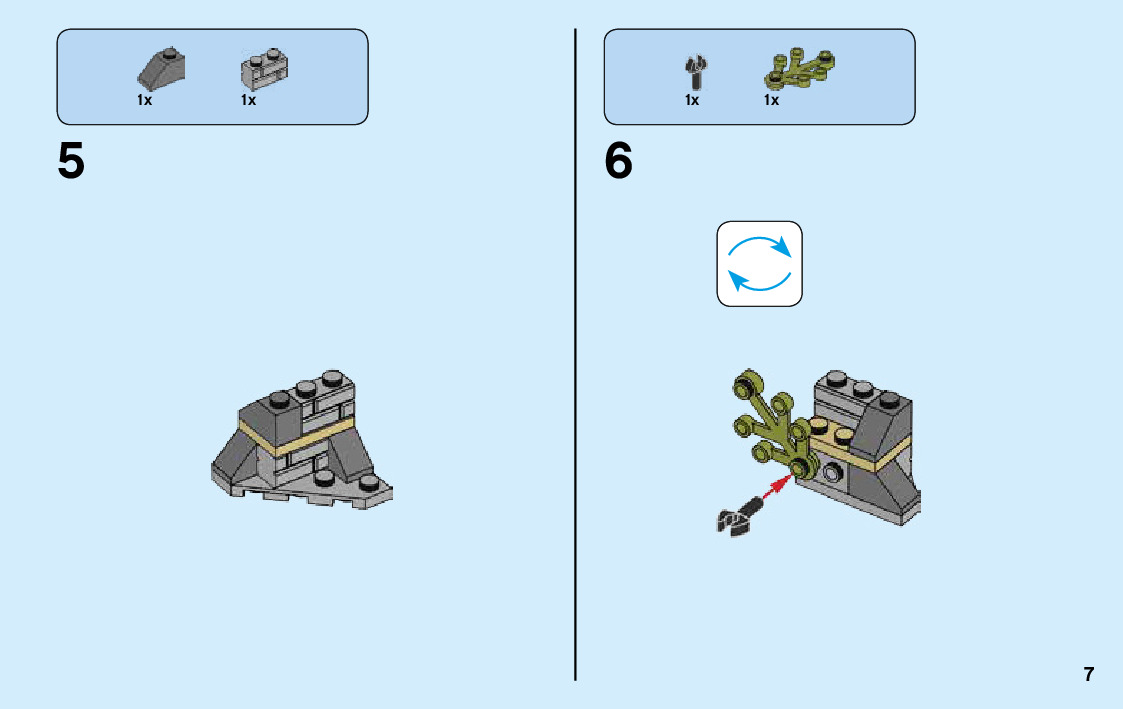 1x 1x

5

1x 1x

6

7