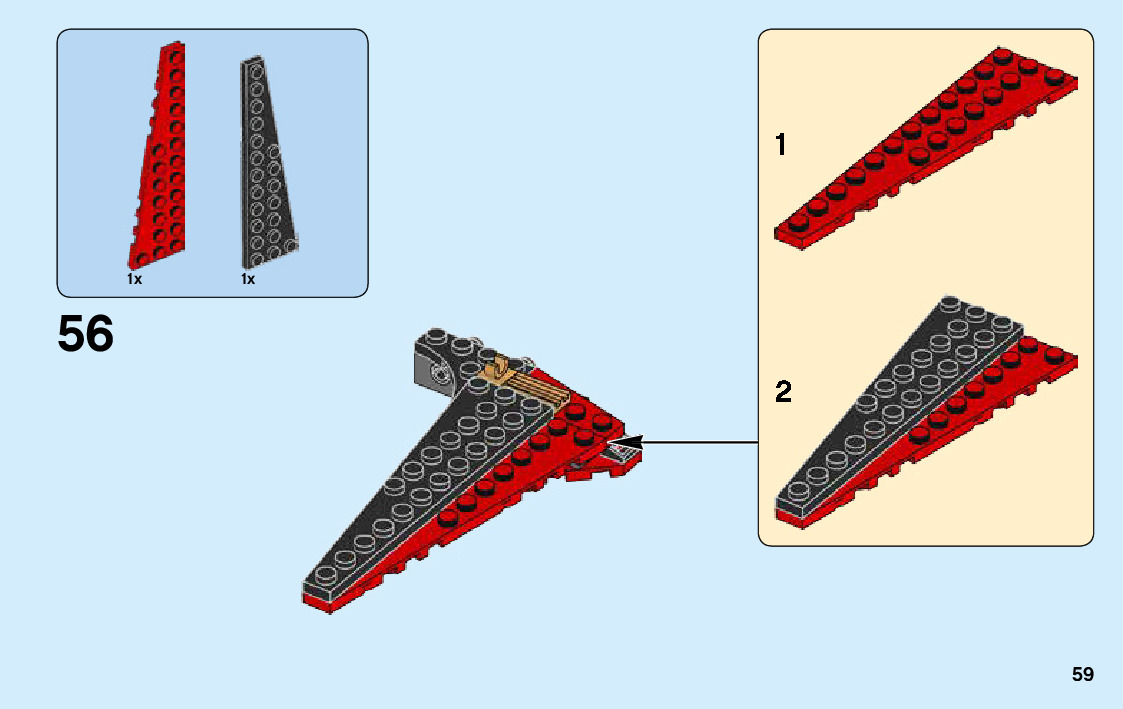 1x
1x

56

1

2

59