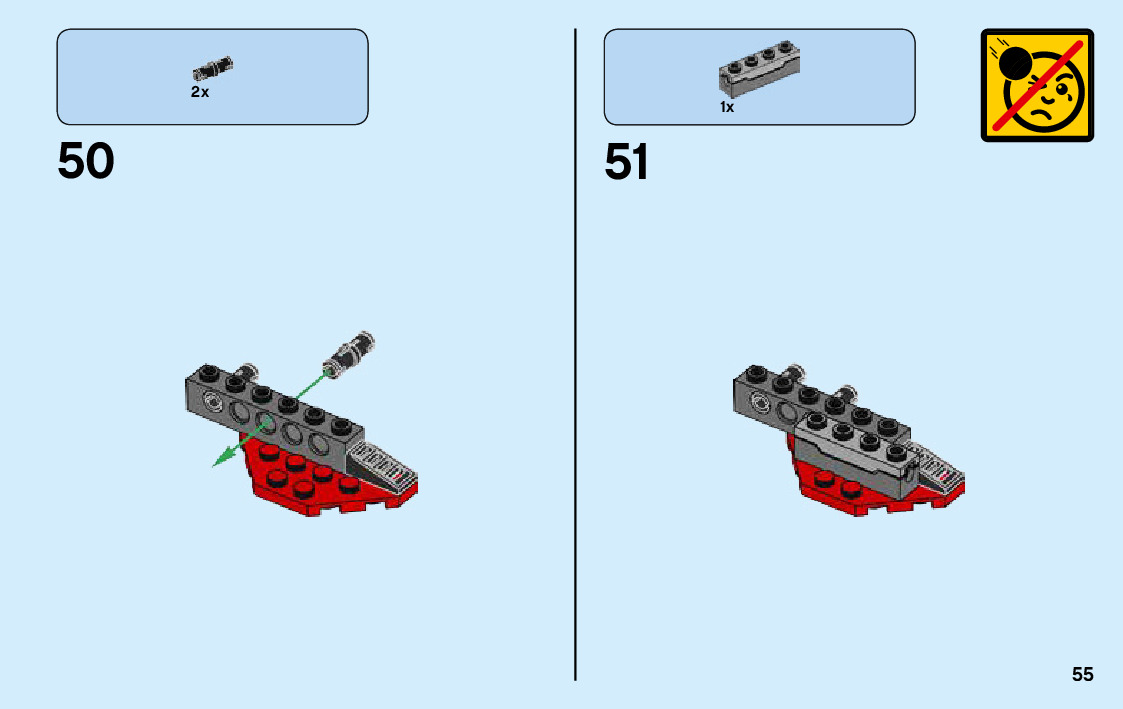 2x

50

1x

51

55