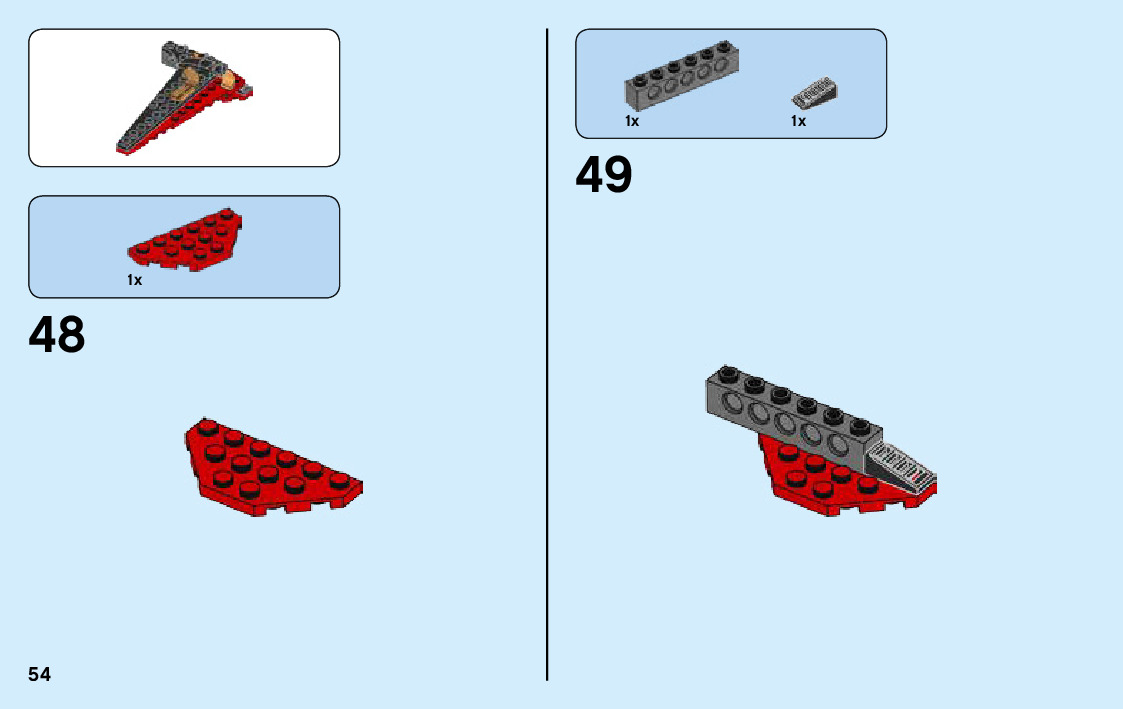 1x

48

54

1x

1x

49