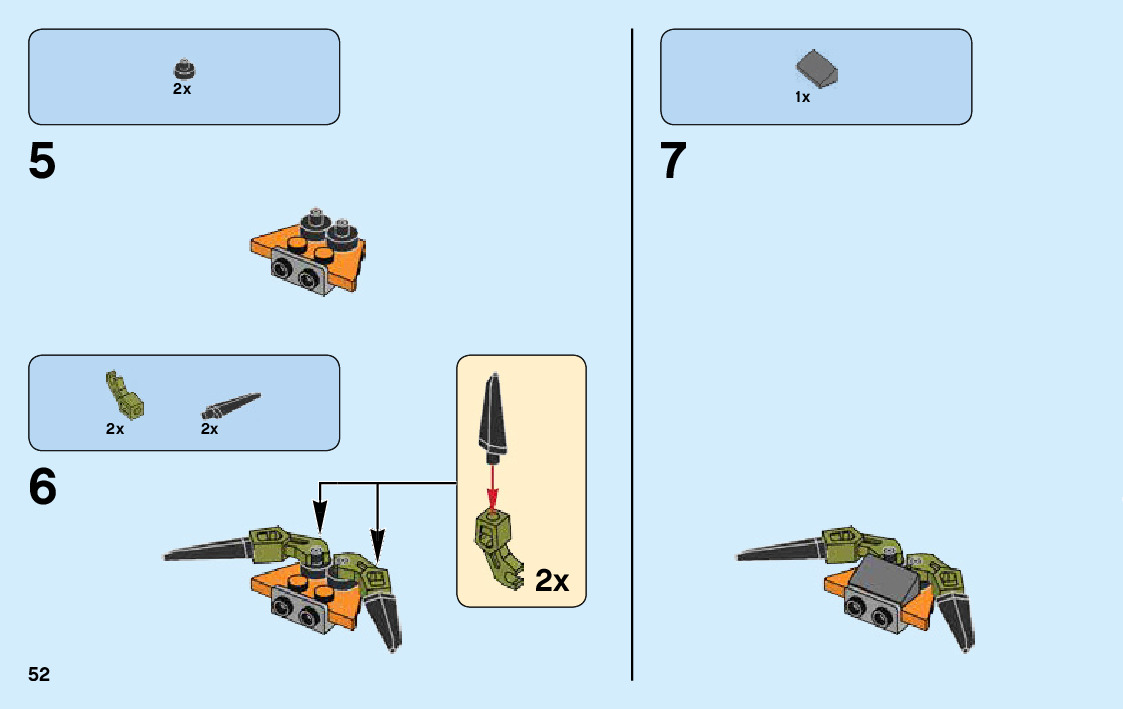 2x

5

2x 2x

6

2x

52

1x

7