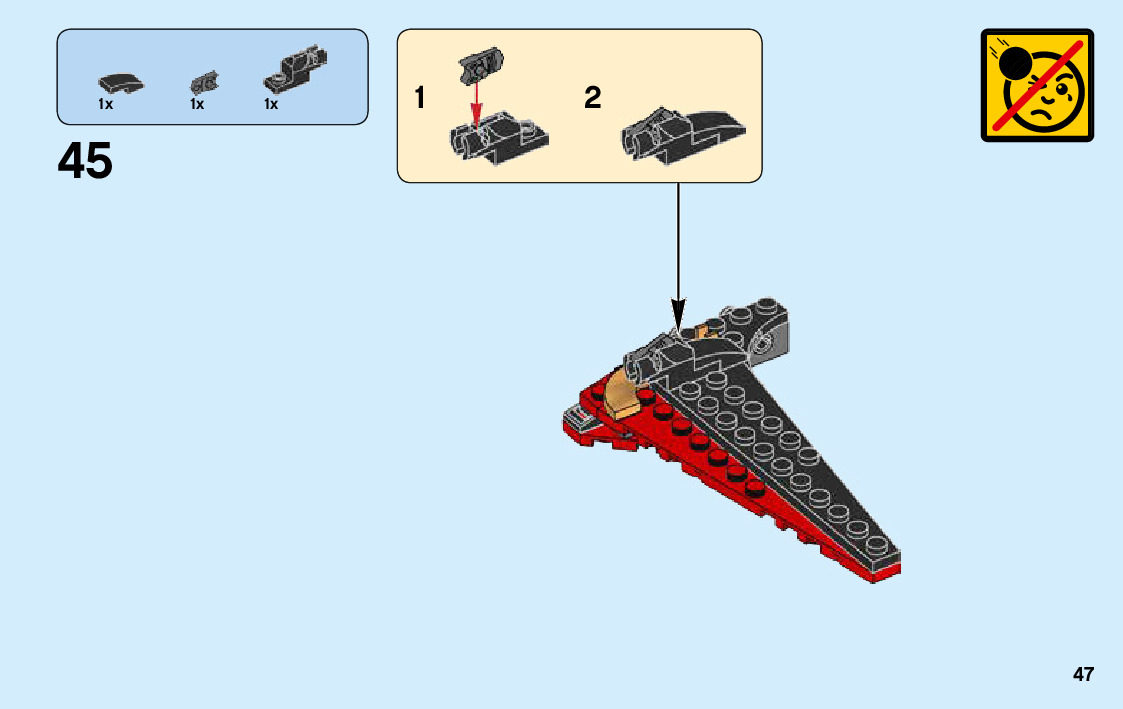 1x 1x 1x

45

1

2

47