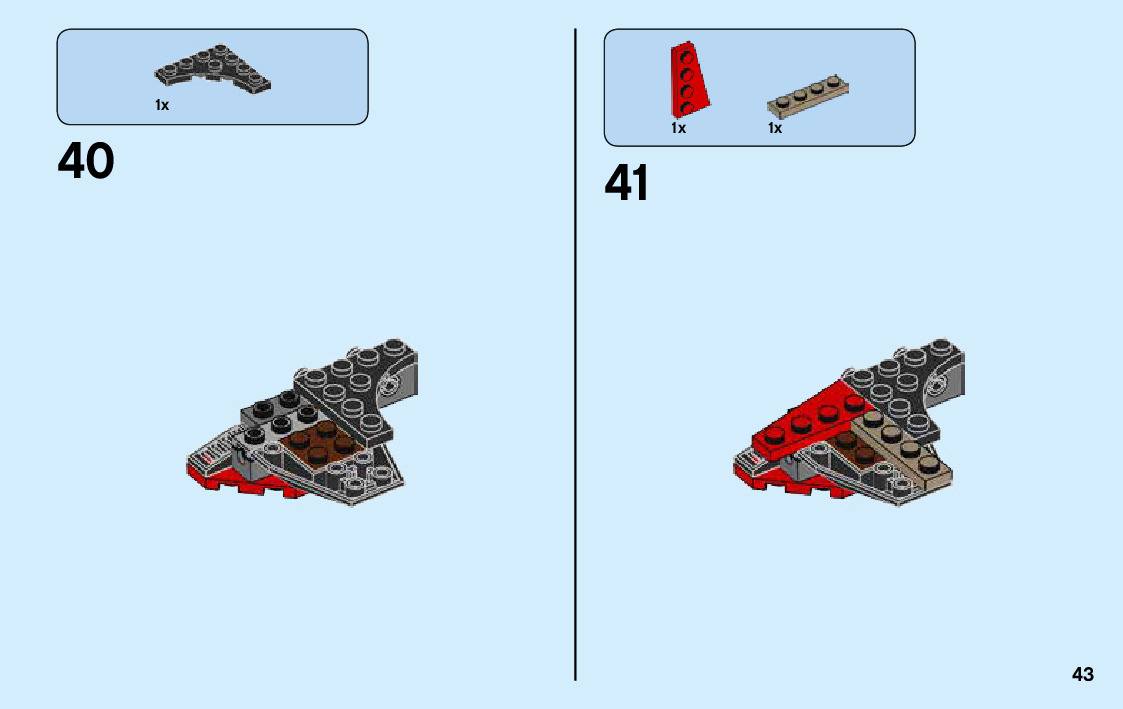 1x

40

1x 1x

41

43