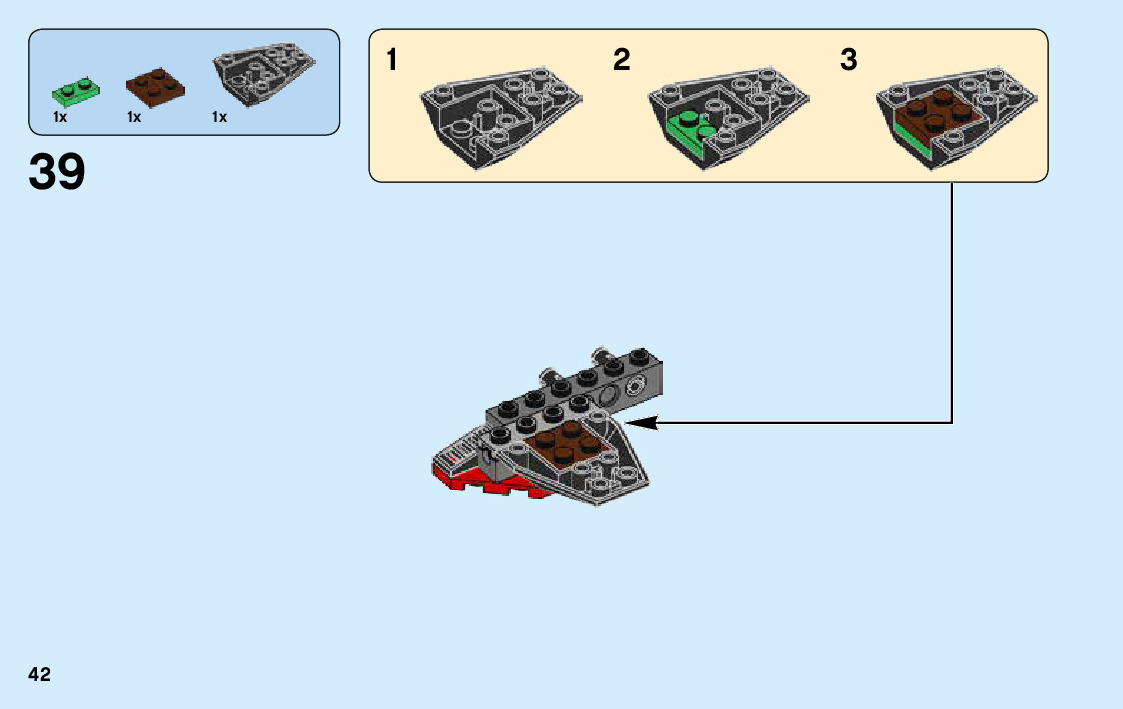 1x 1x 1x

39

1 2 3

42