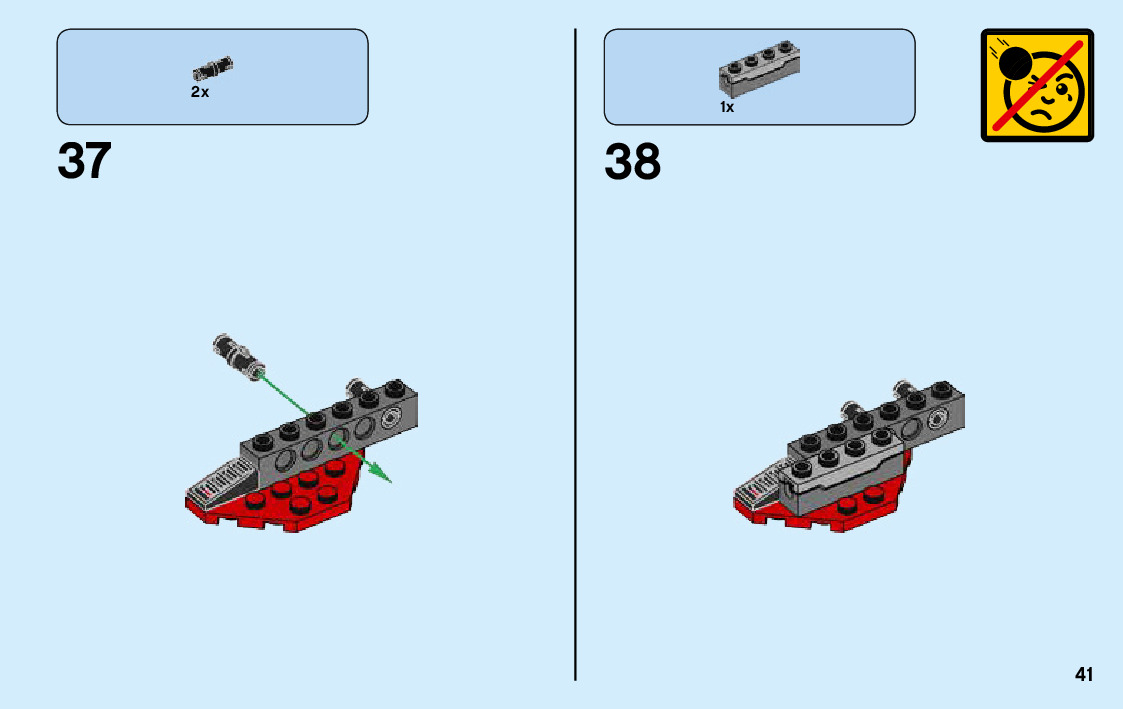 2x

37

1x

38

41