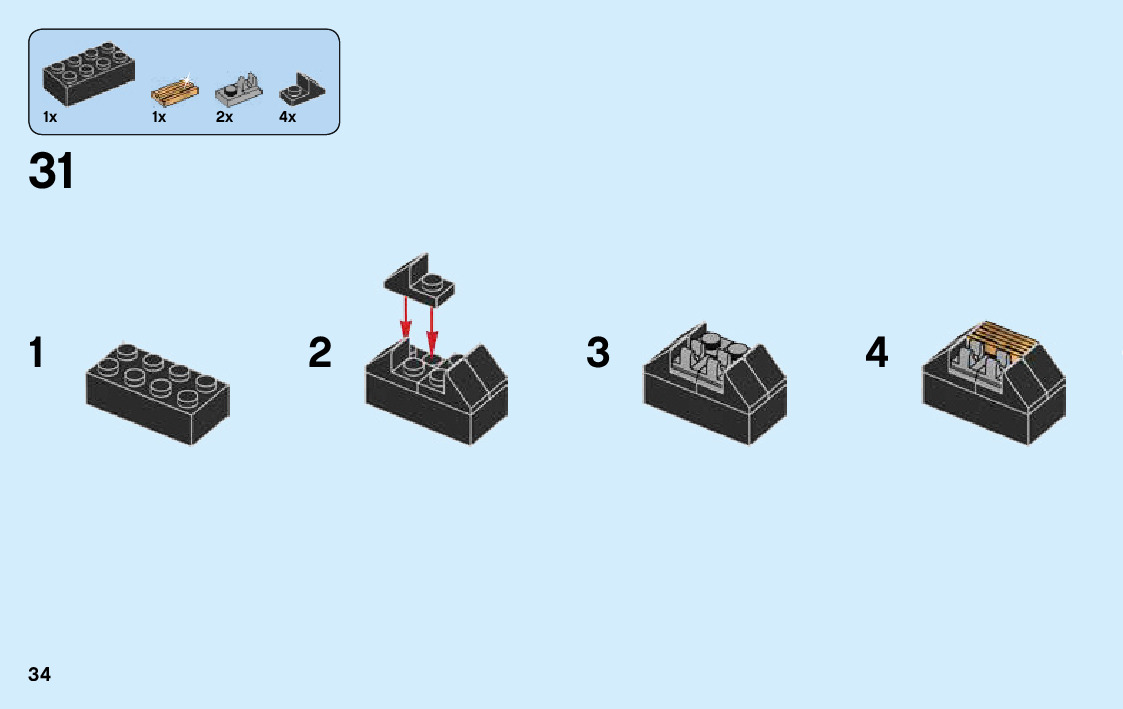 1x 1x 2x 4x

31

1

2

3

4

34