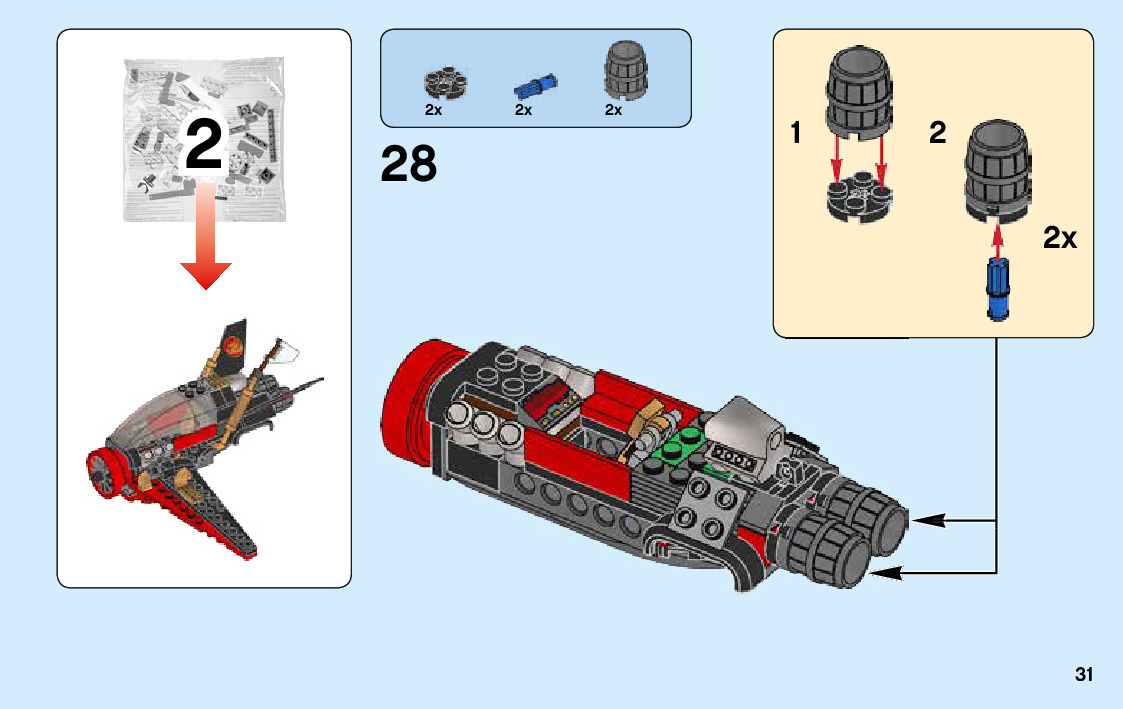 2

2x 2x 2x

28

1 2

2x

31