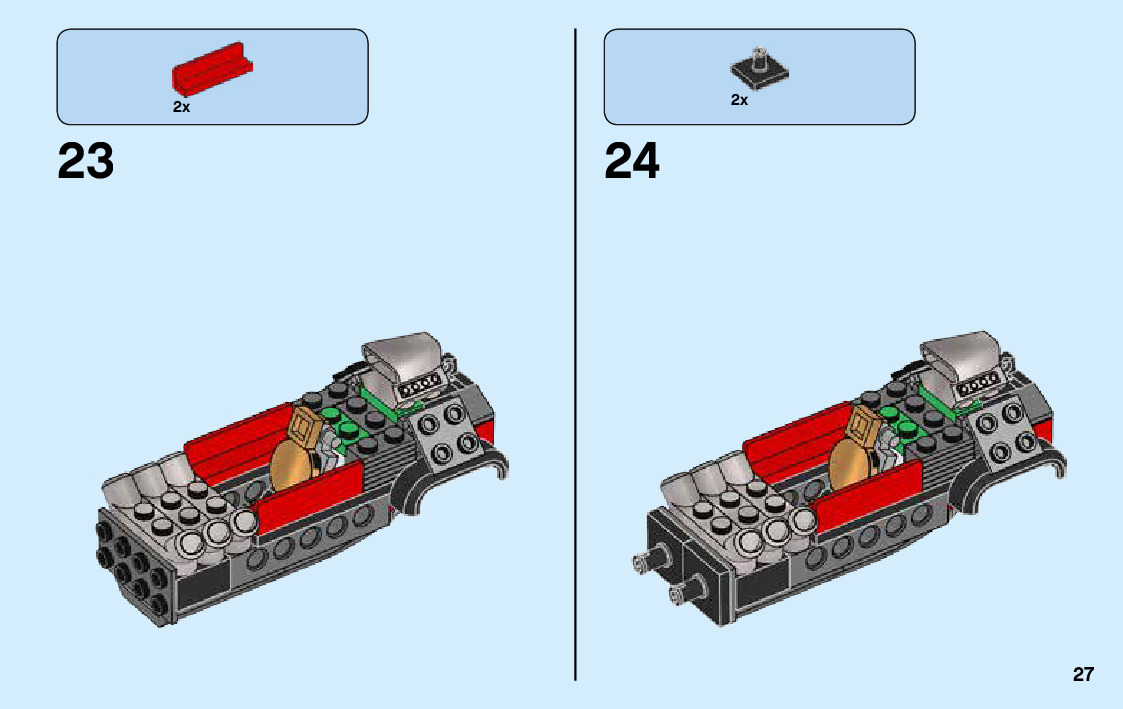 2x

23

2x

24

27