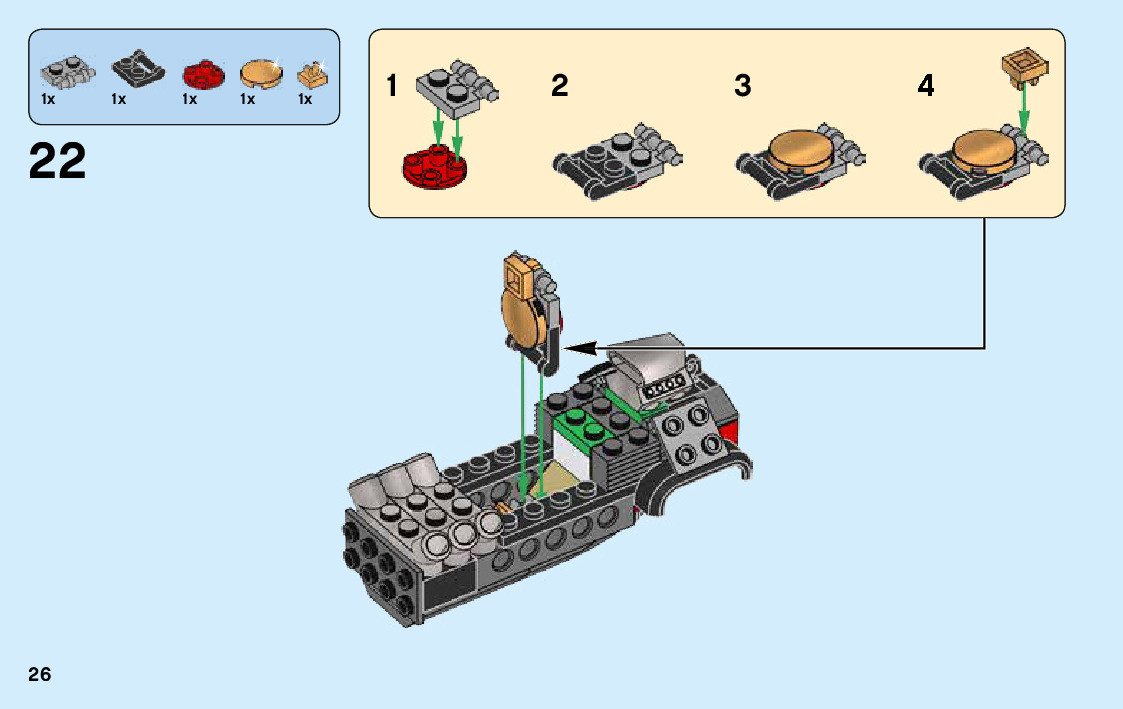 1x 1x 1x 1x 1x

22

1

2

3

4

26