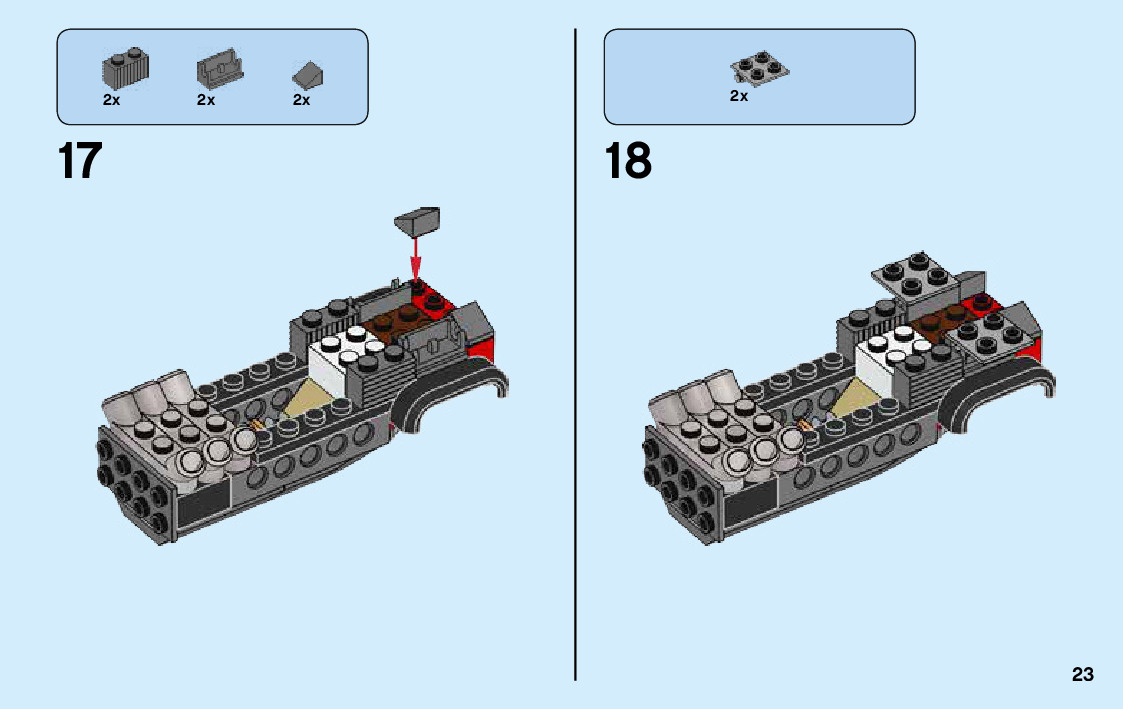 2x 2x 2x

17

2x

18

23