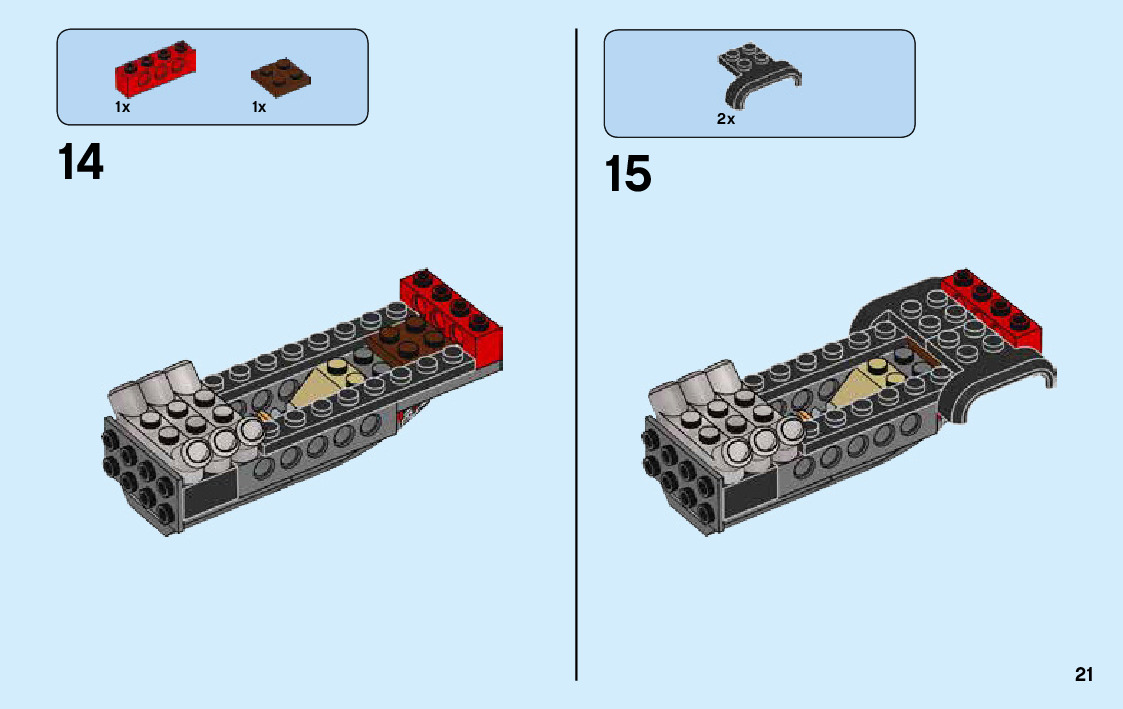 1x 1x

14

2x

15

21