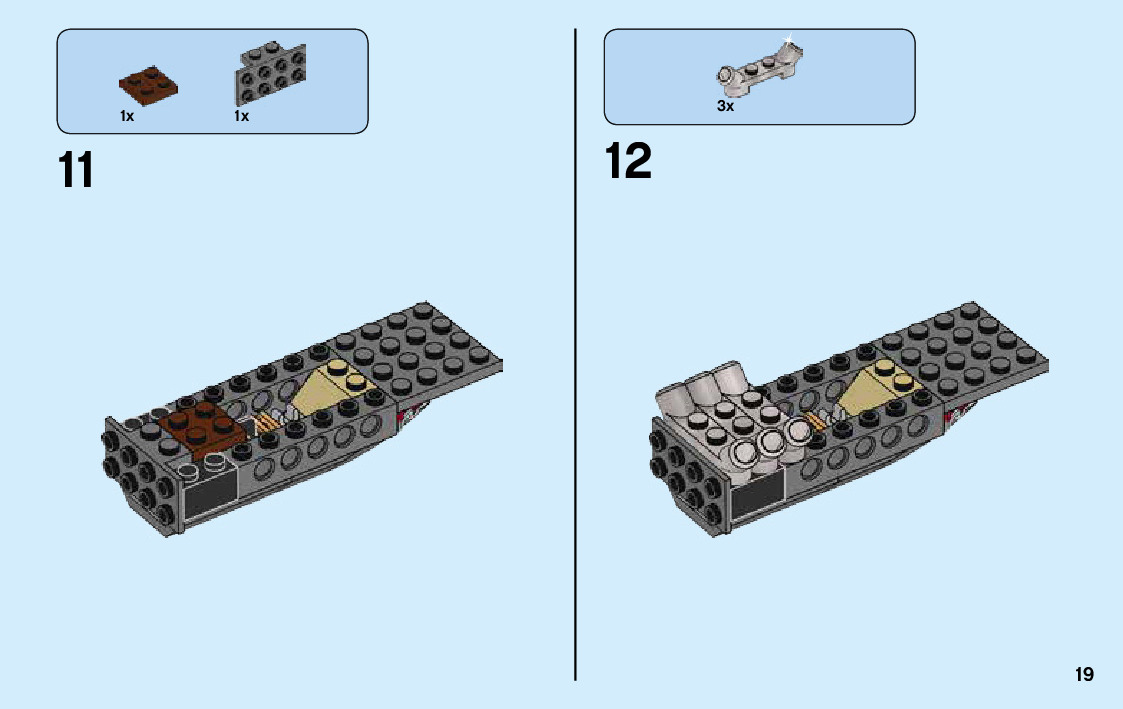 1x 1x

11

3x

12

19