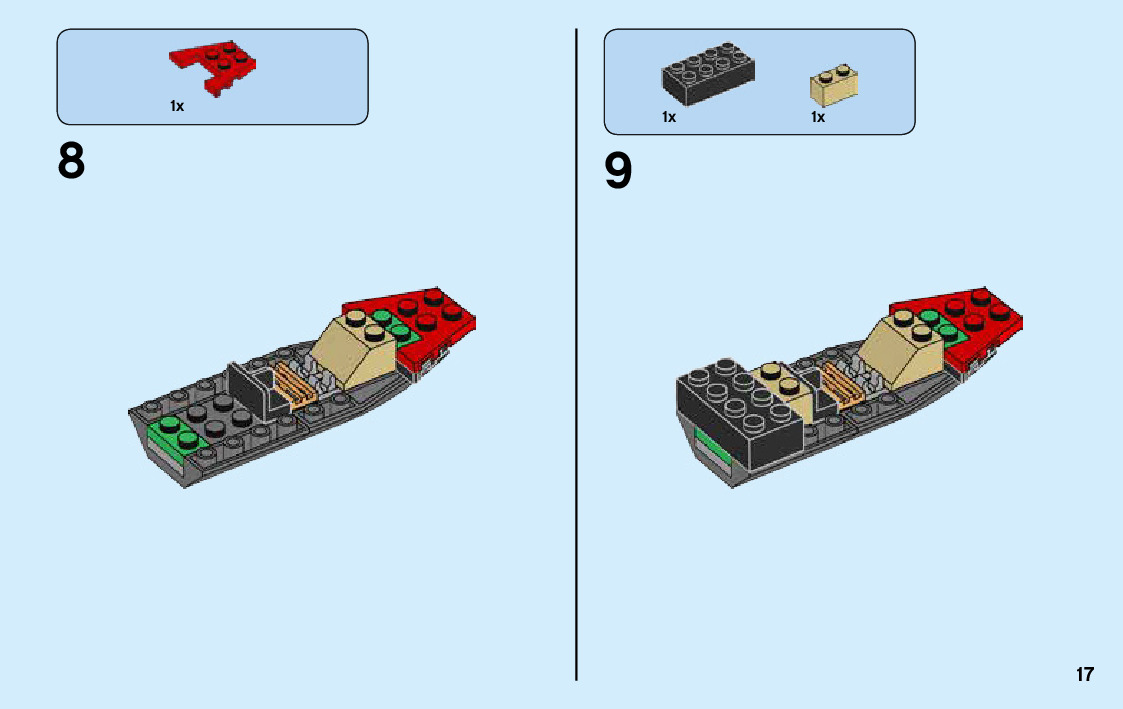 1x

8

1x

1x

9

17