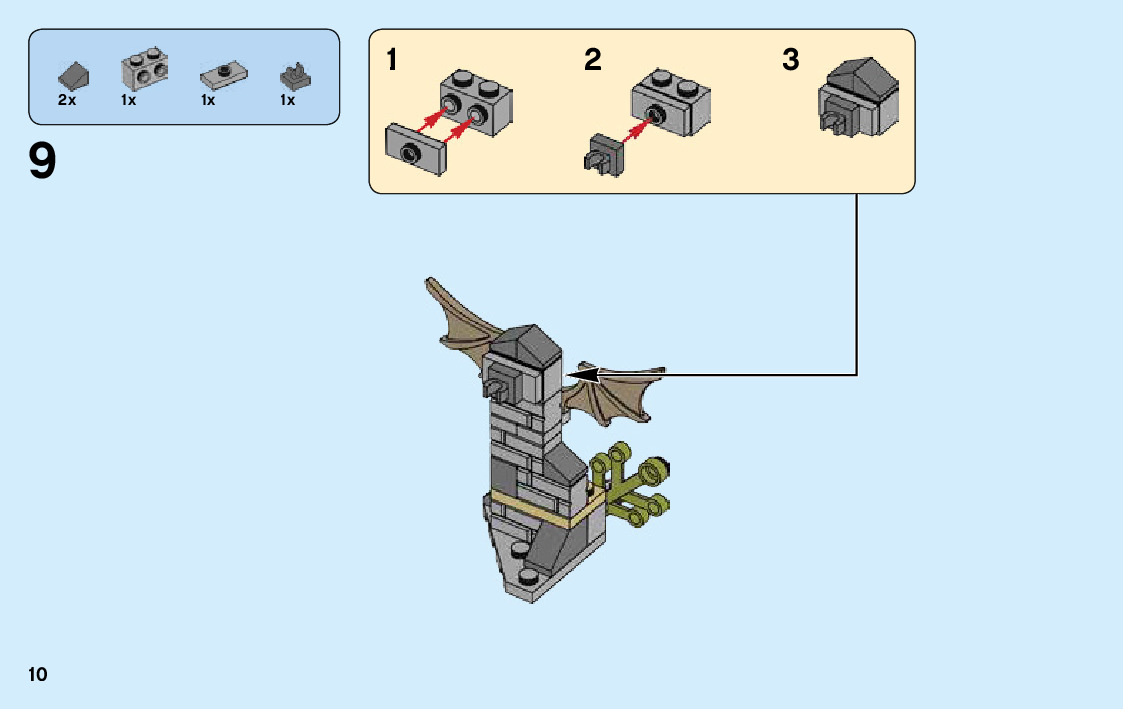 2x 1x 1x 1x

9

1

2

3

10