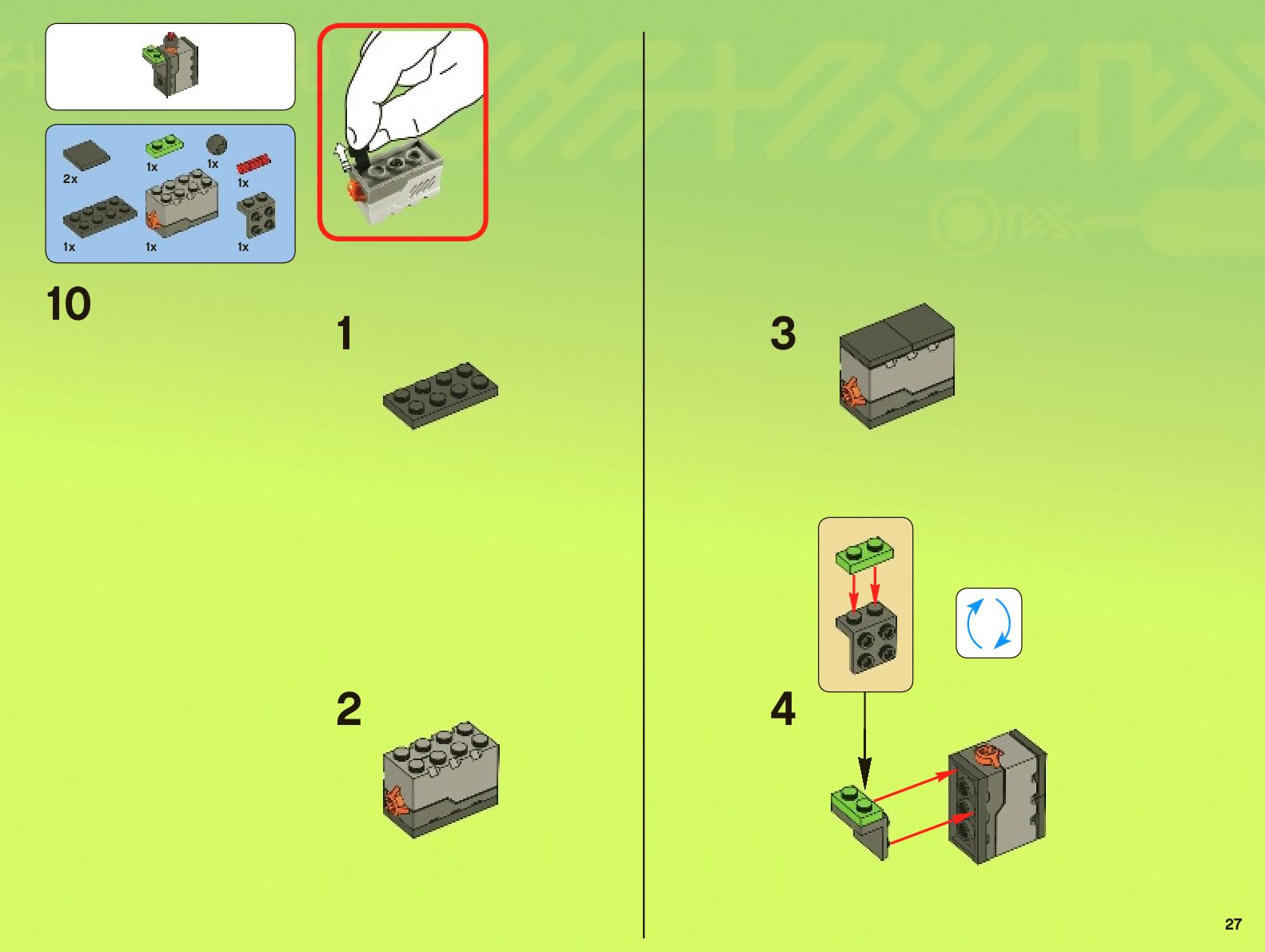 2x
1x
1x
1x
1x
1x
1x

10

1

2

3

4

27