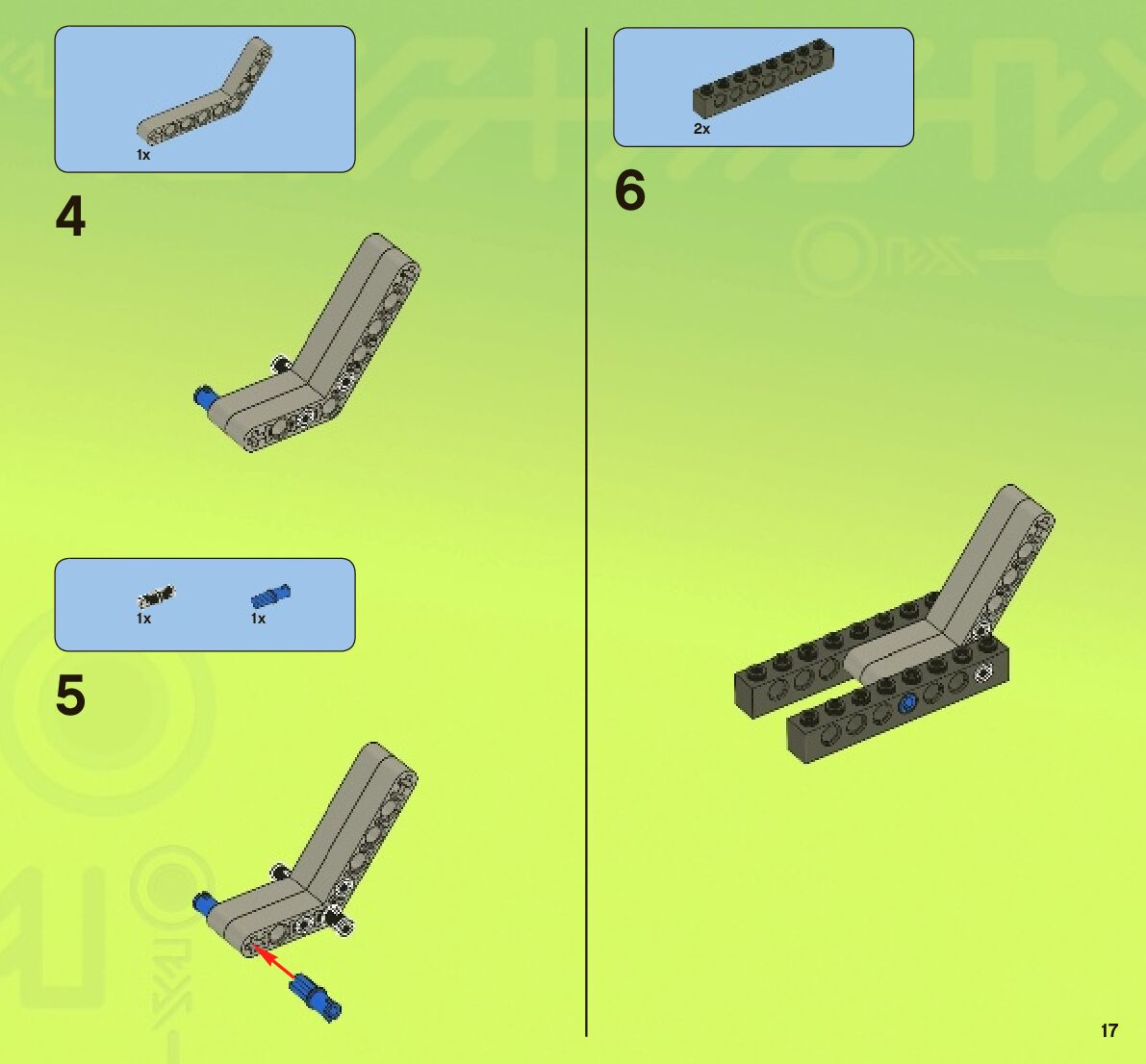 1x

4

1x 1x

5

2x

6

17