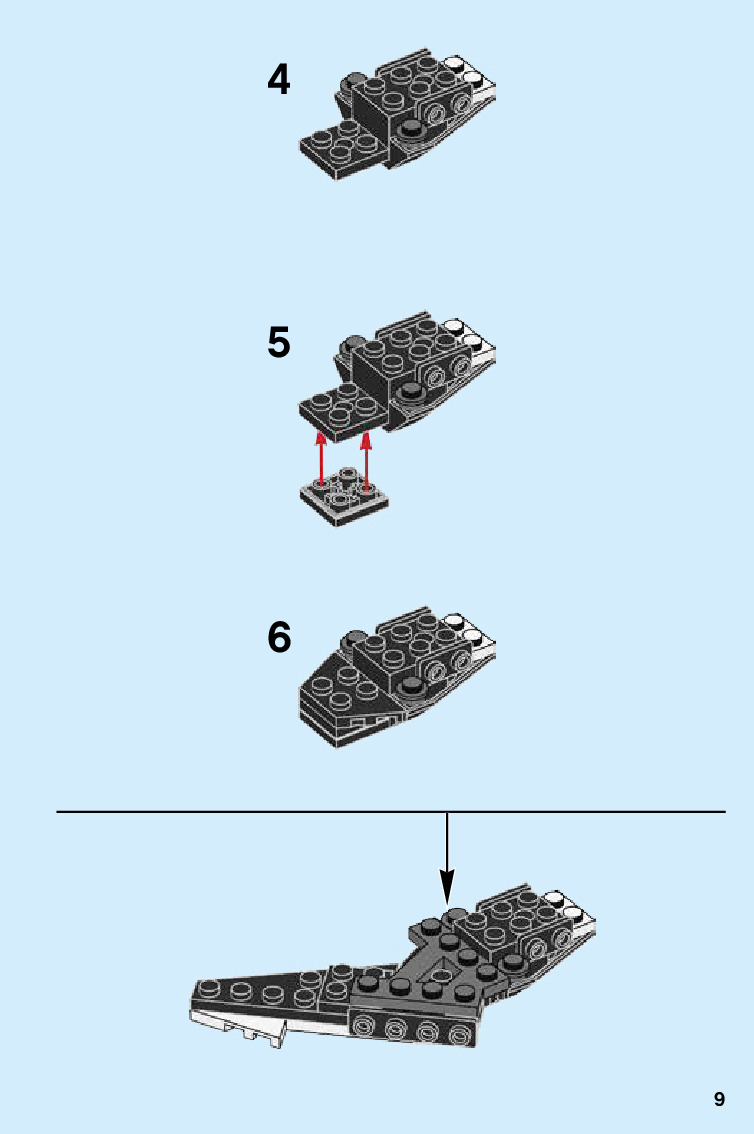 4

5

6

9