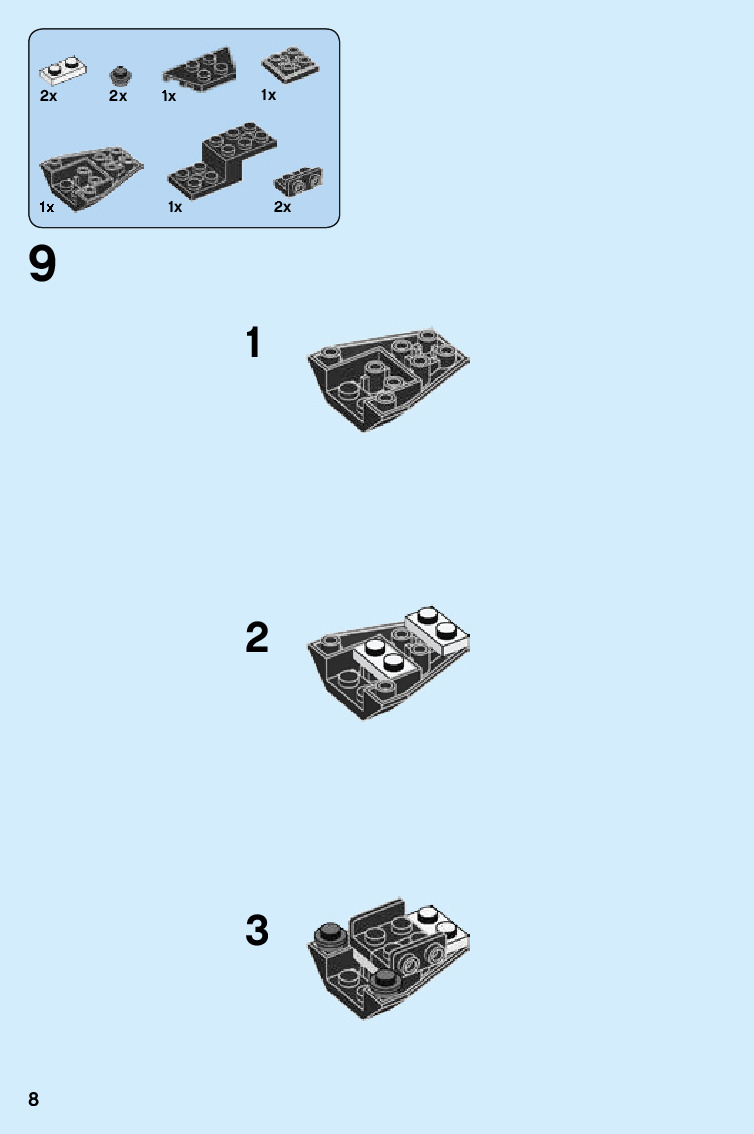 2x
2x
1x
1x
1x
1x
2x

9

1

2

3

8