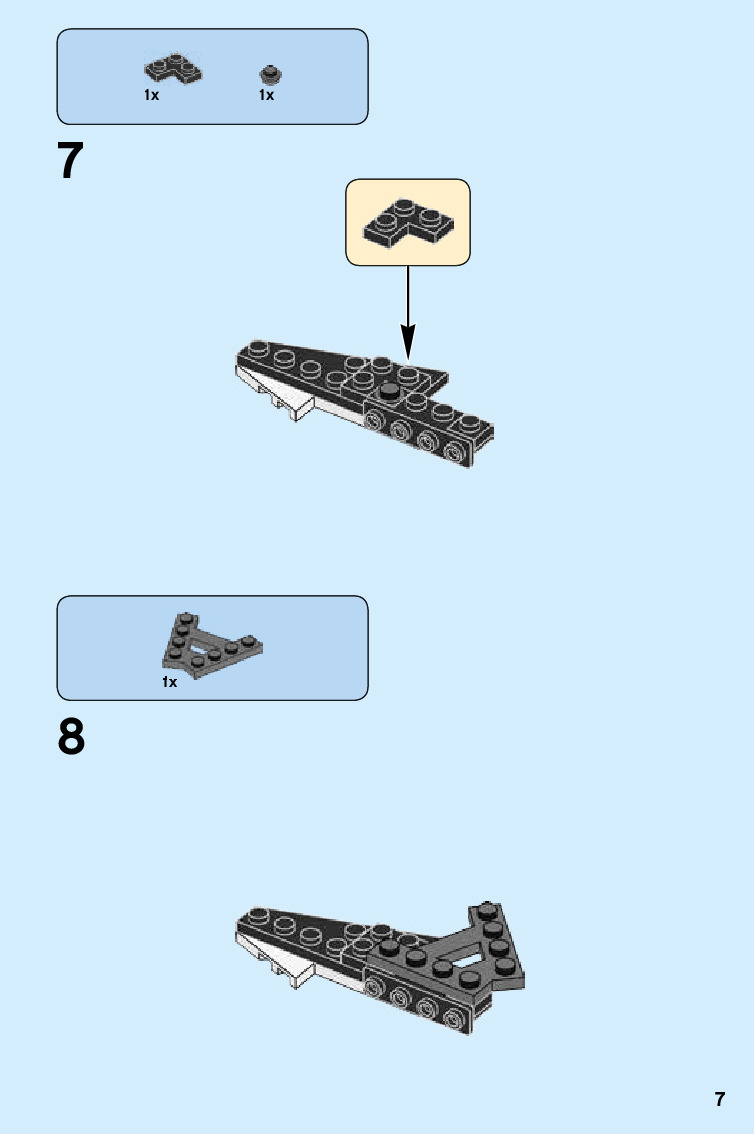 1x 1x

7

1x

8

7