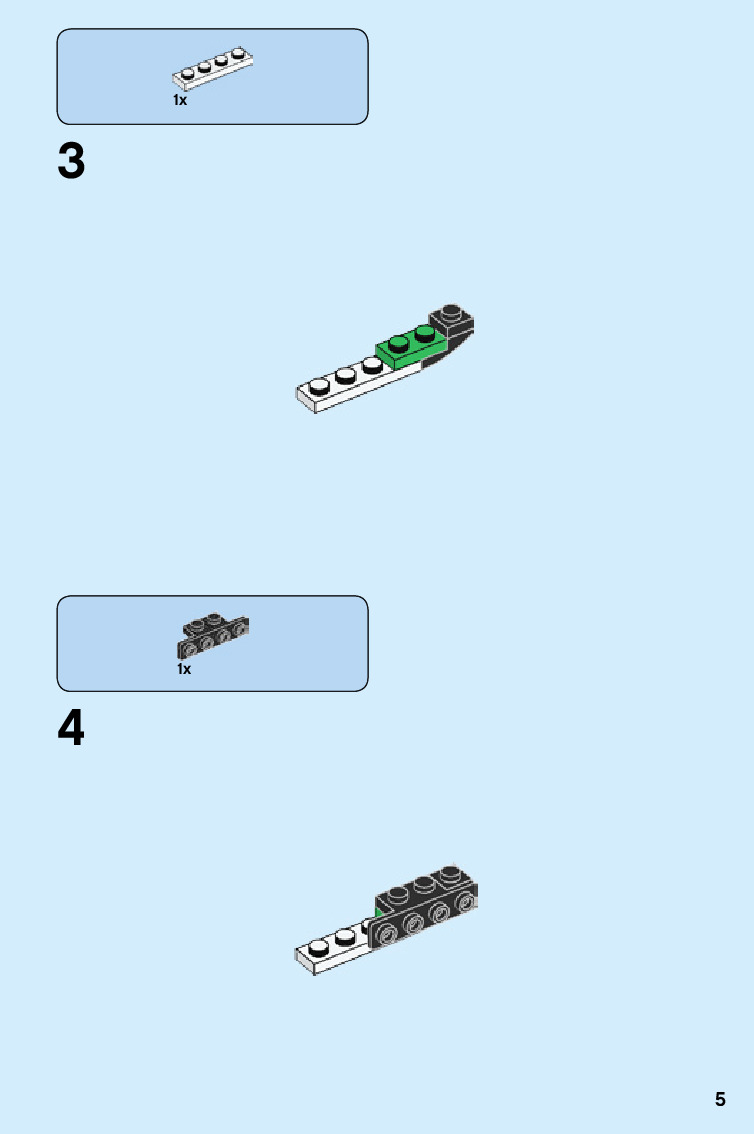 1x

3

1x

4

5