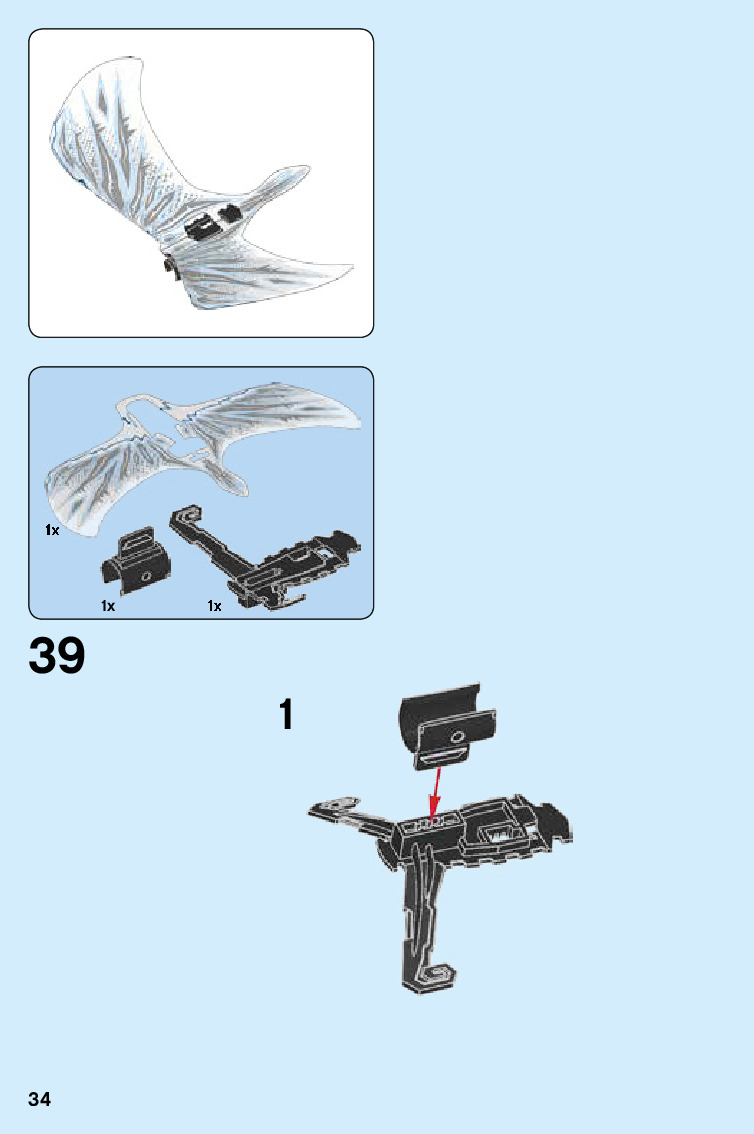 1x

1x

1x

39

1

34