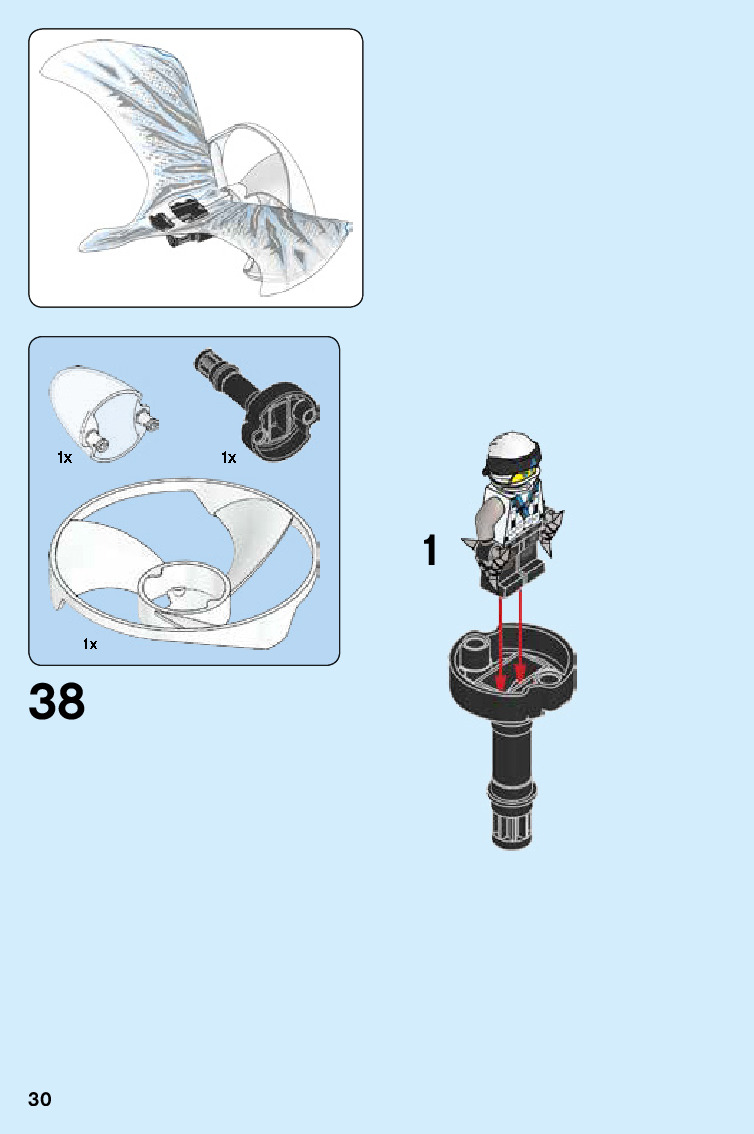 1x

1x

1x

38

1

30