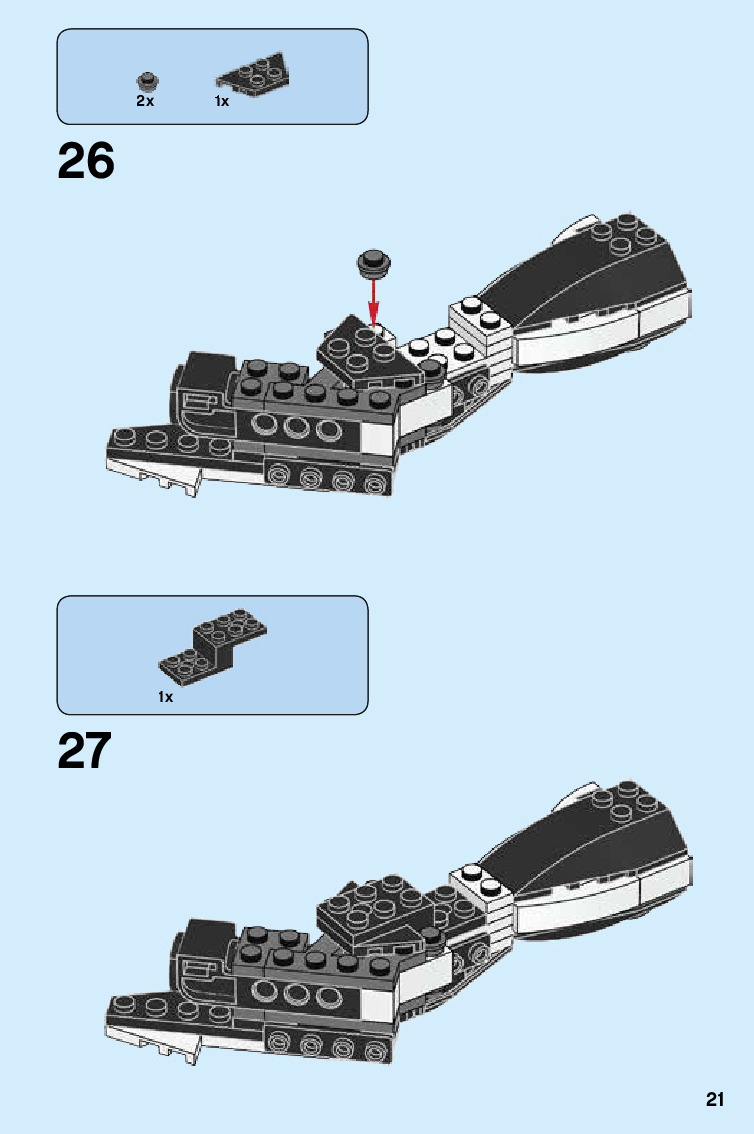 2x
1x

26

1x

27

21