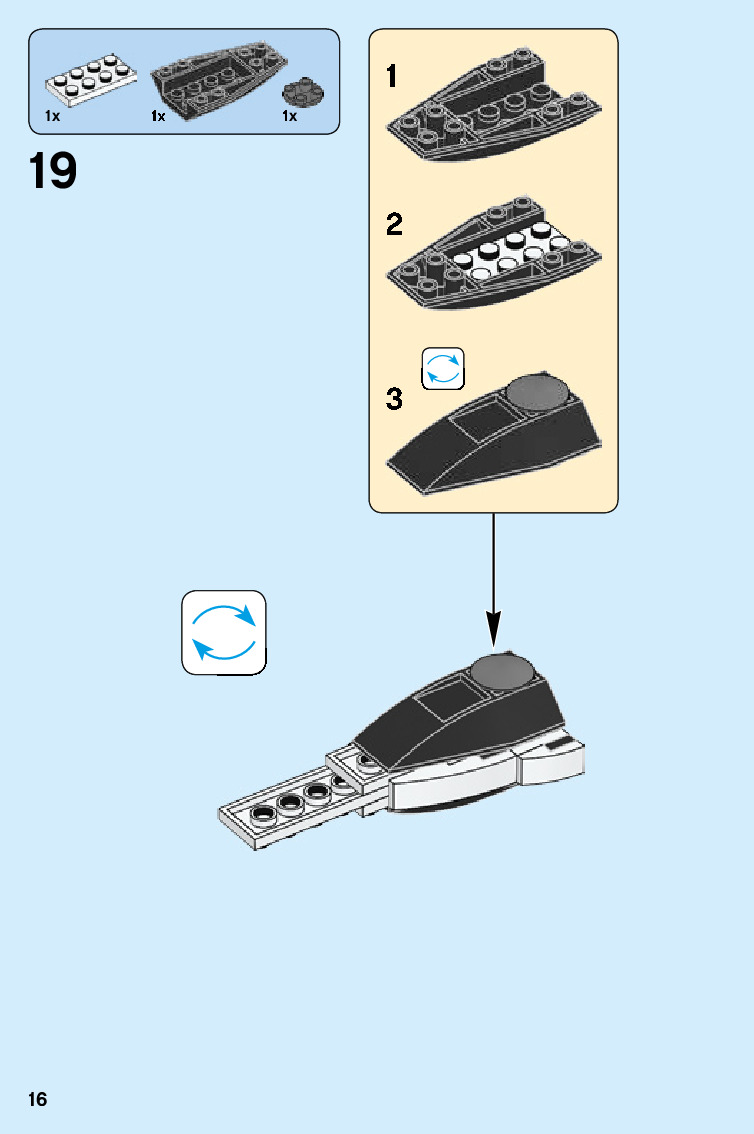 1x 1x 1x

19

1

2

3

16