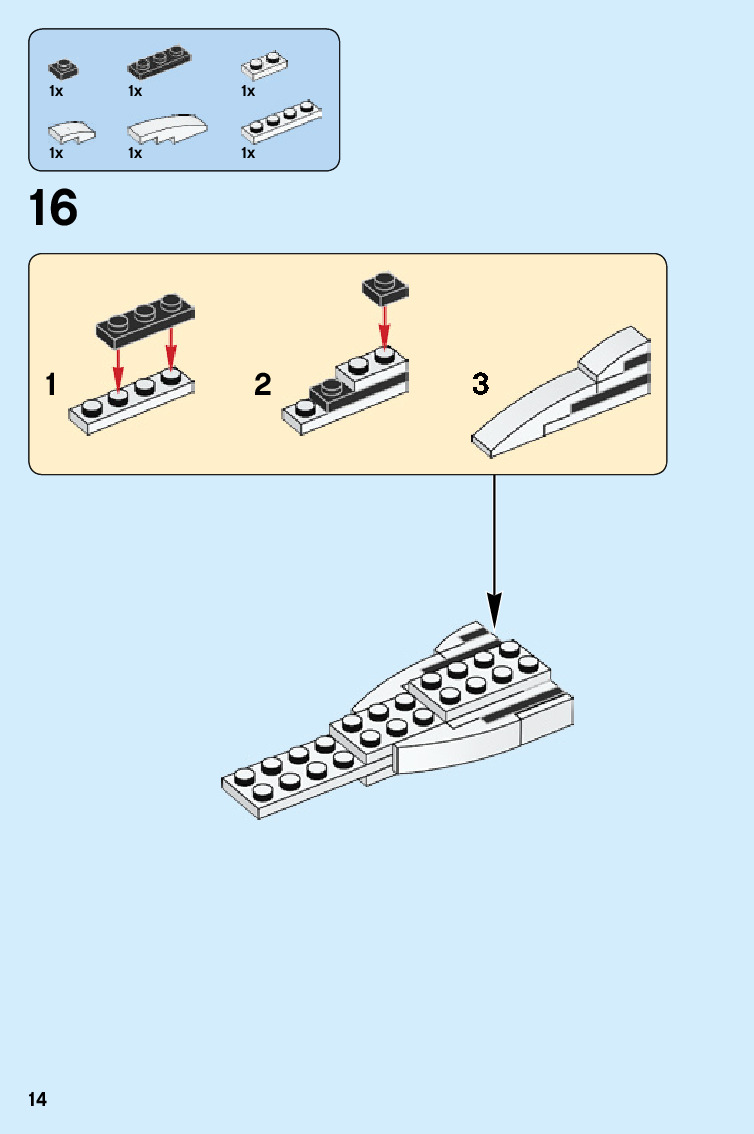 1x 1x 1x
1x 1x 1x

16

1

2

3

14