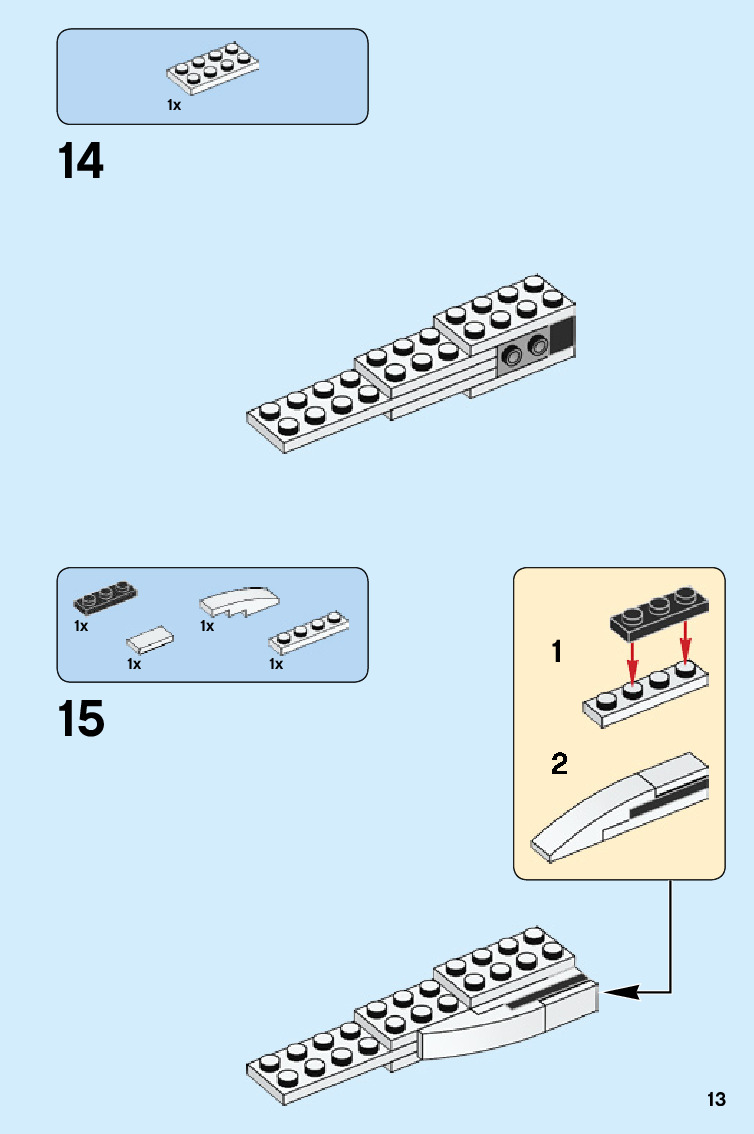 1x

14

1x
1x
1x
1x

15

1

2

13