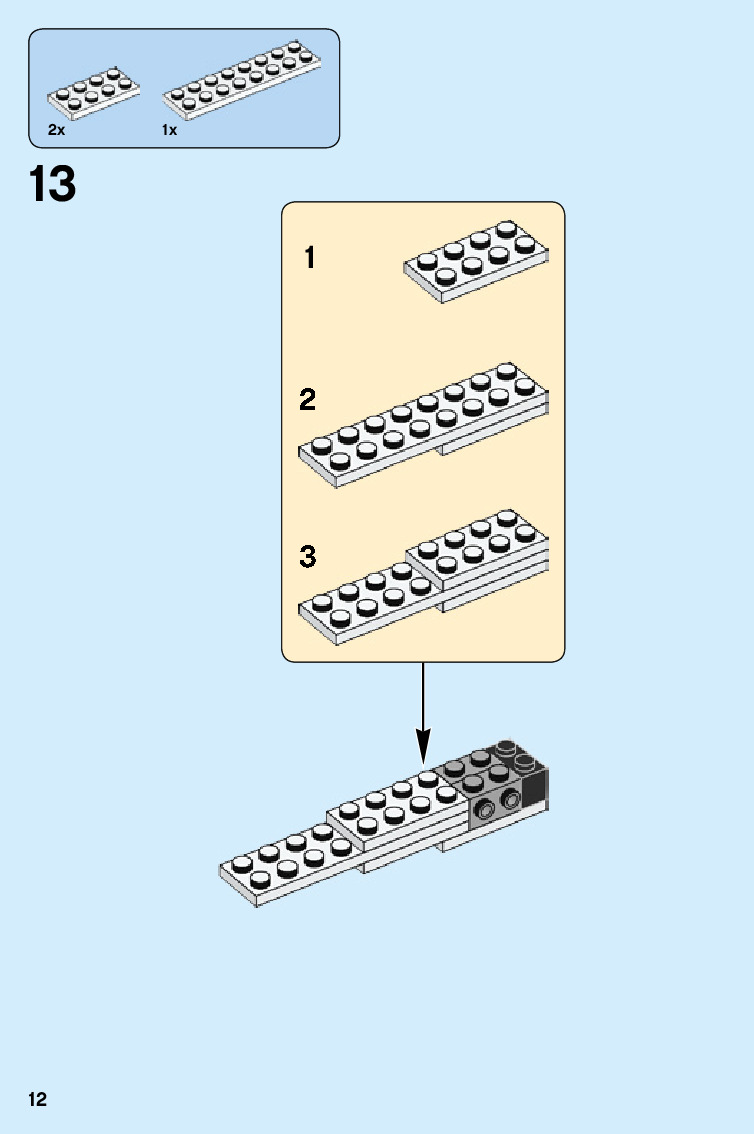 2x
1x

13

1

2

3

12