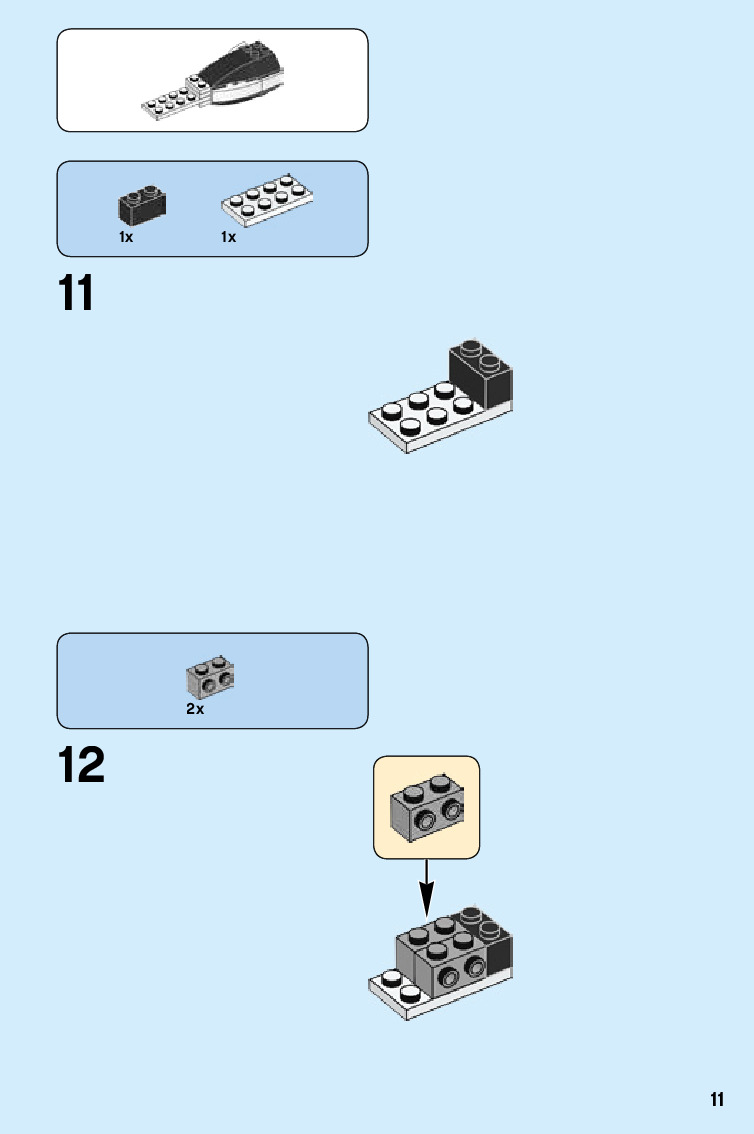 1x
1x

11

2x

12

11