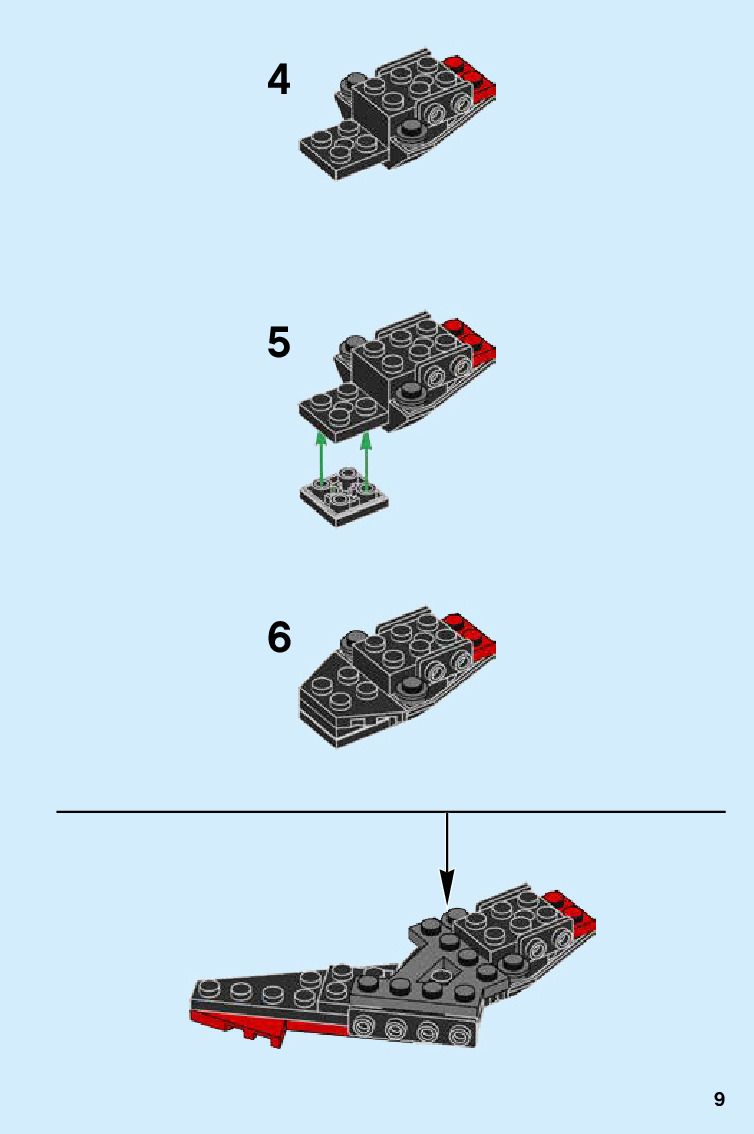 4

5

6

9