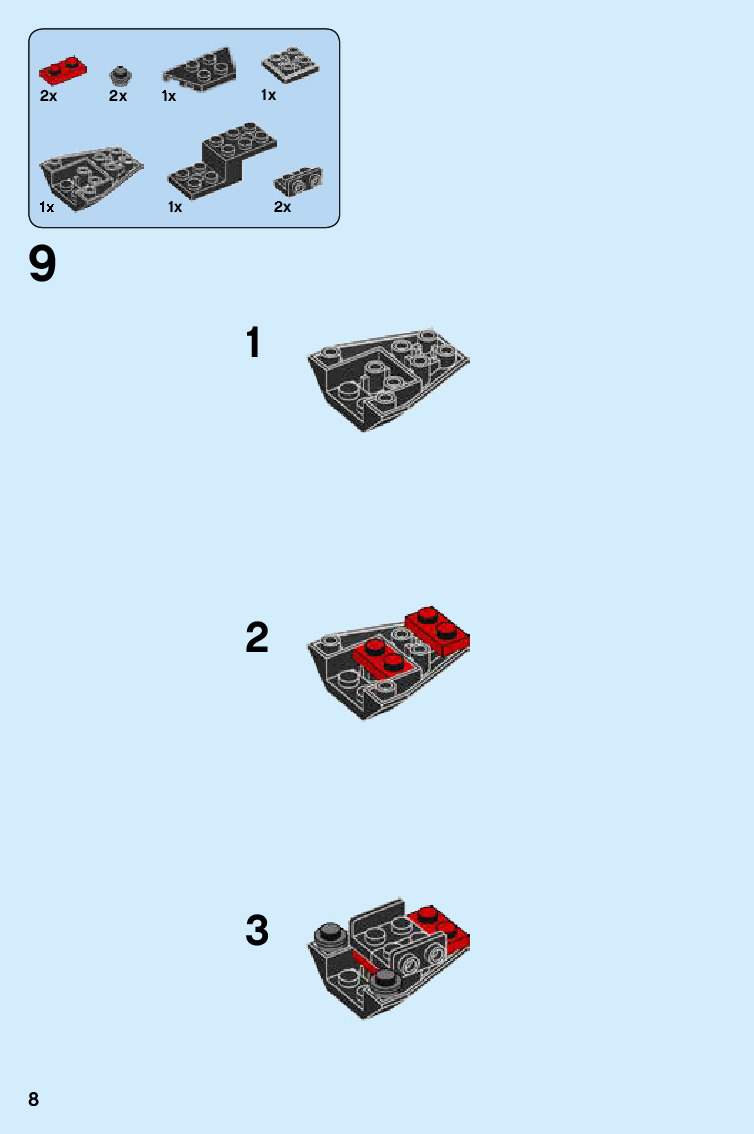 2x
2x
1x
1x
1x
1x
2x

9

1

2

3

8