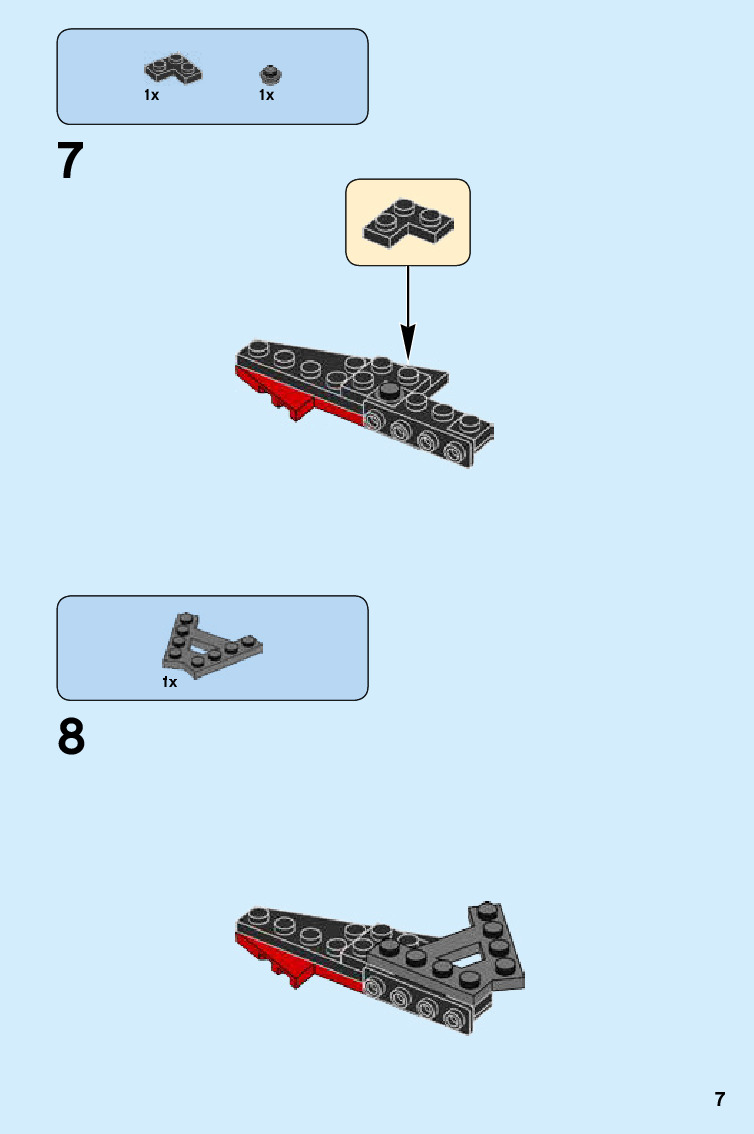 1x 1x

7

1x

8

7