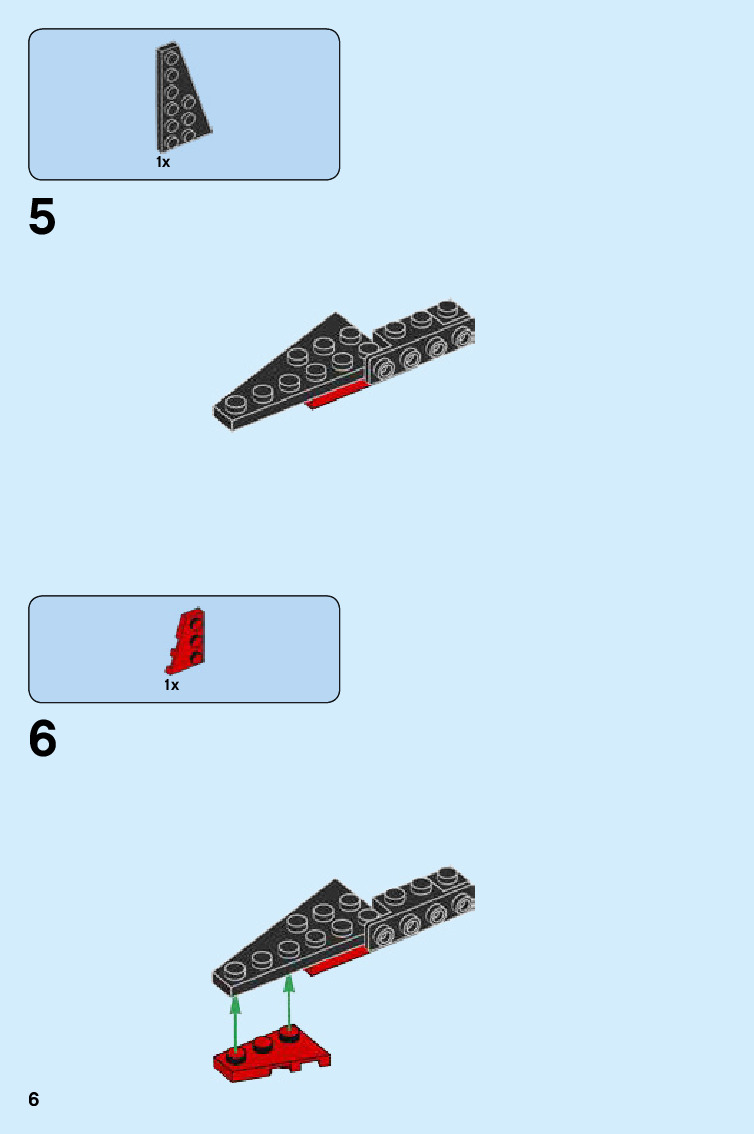 1x

5

1x

6

6