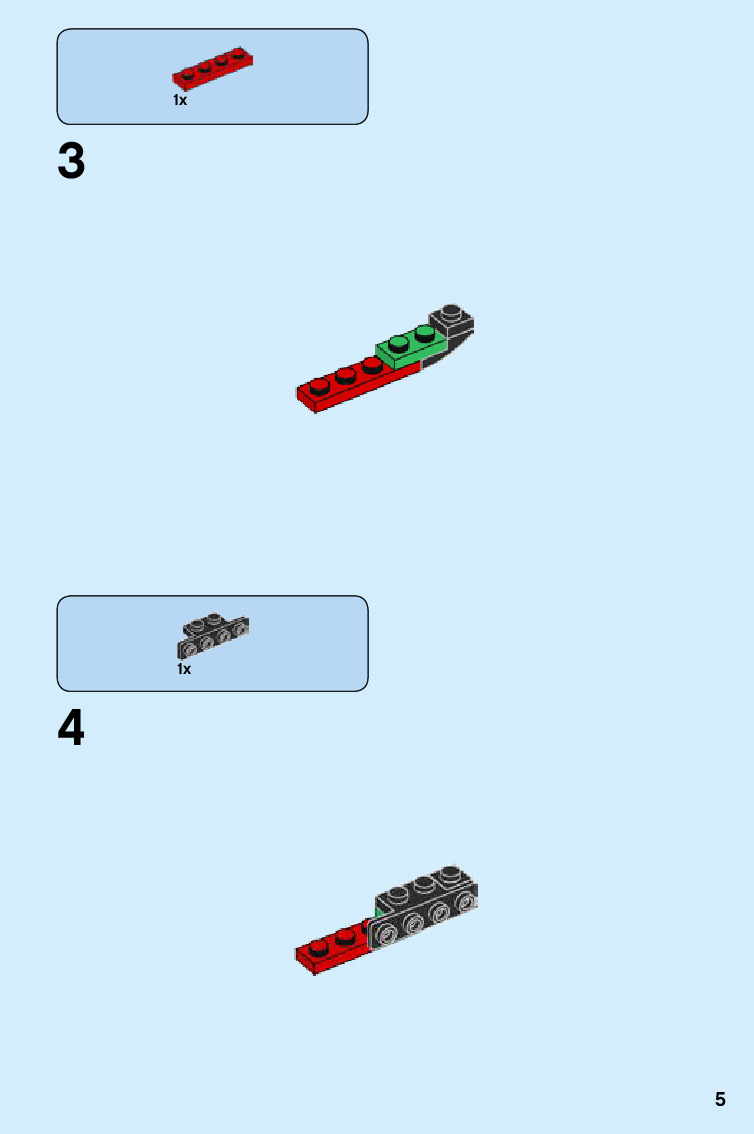 1x

3

1x

4

5