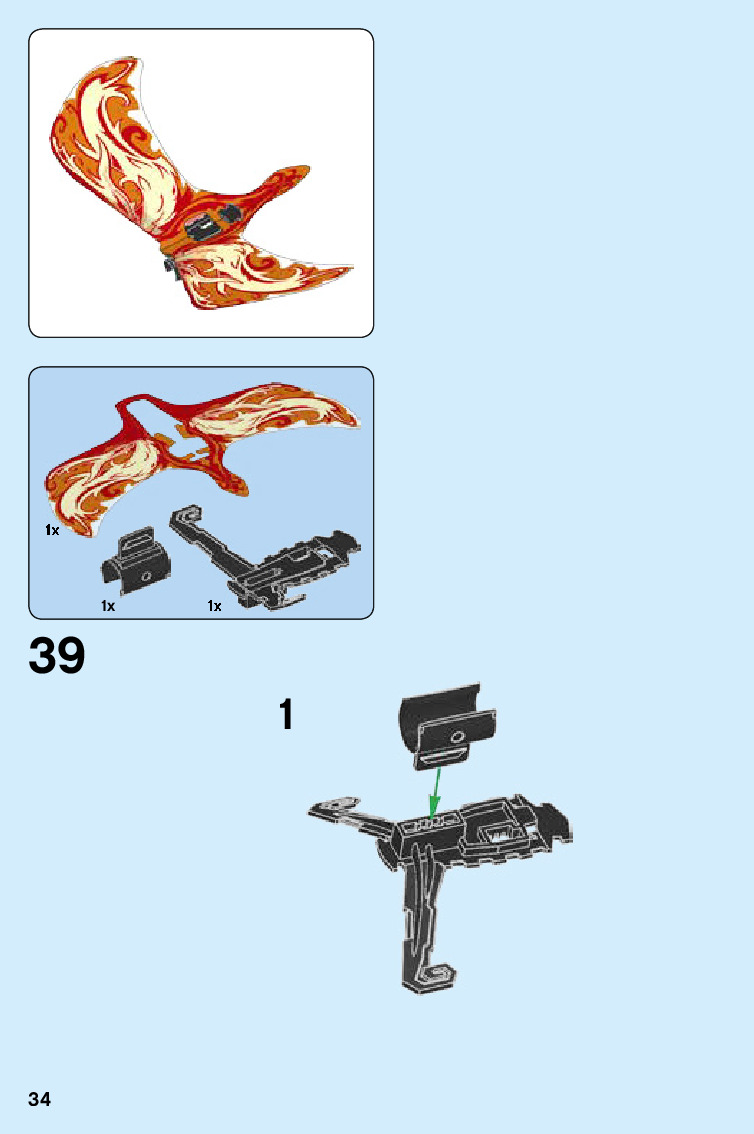 1x

1x

1x

39

1

34