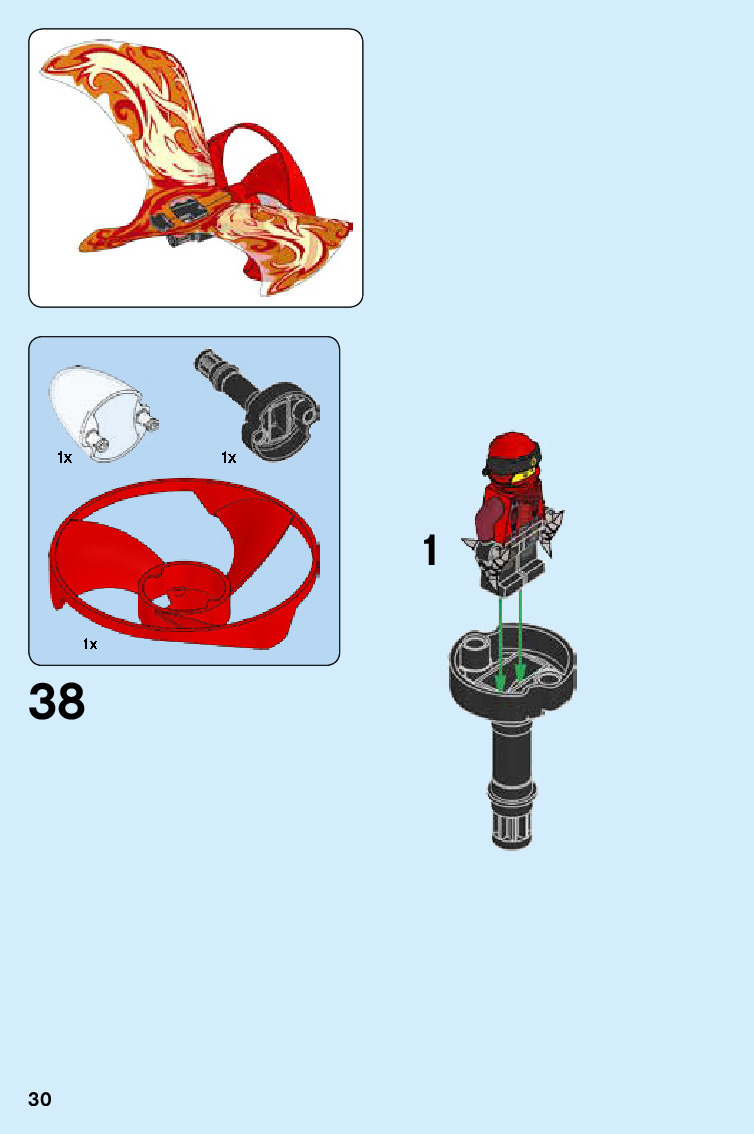 1x

1x

1x

38

1

30