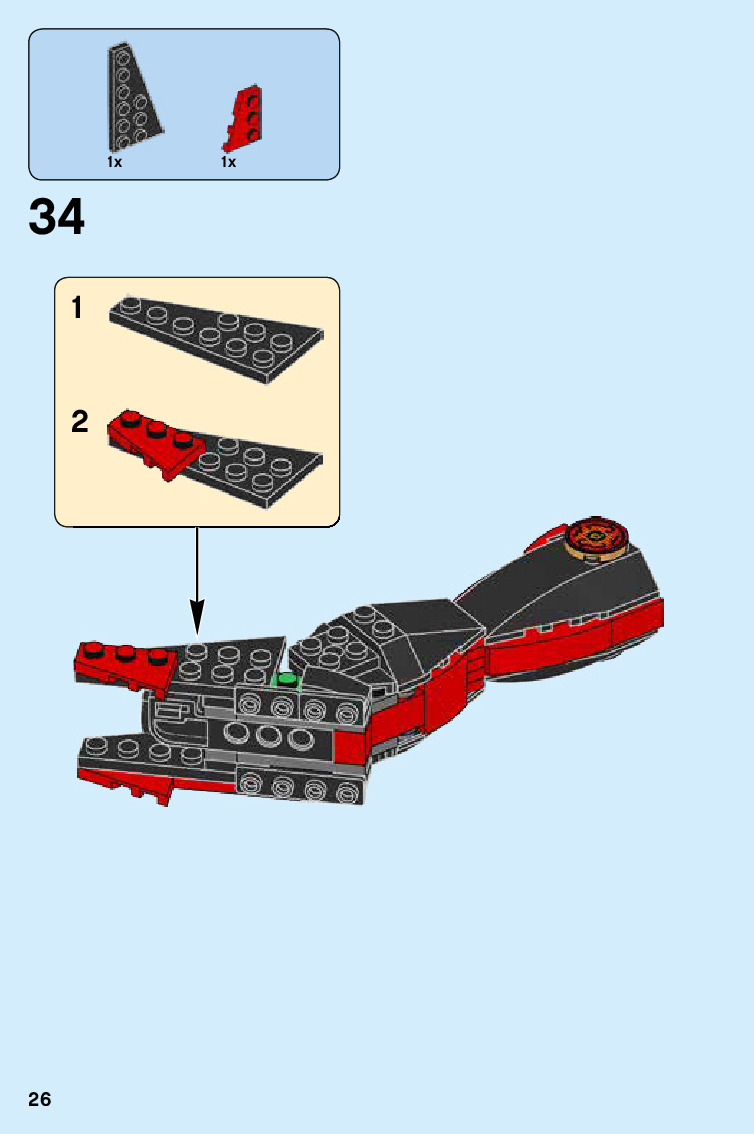 1x

1x

34

1

2

26