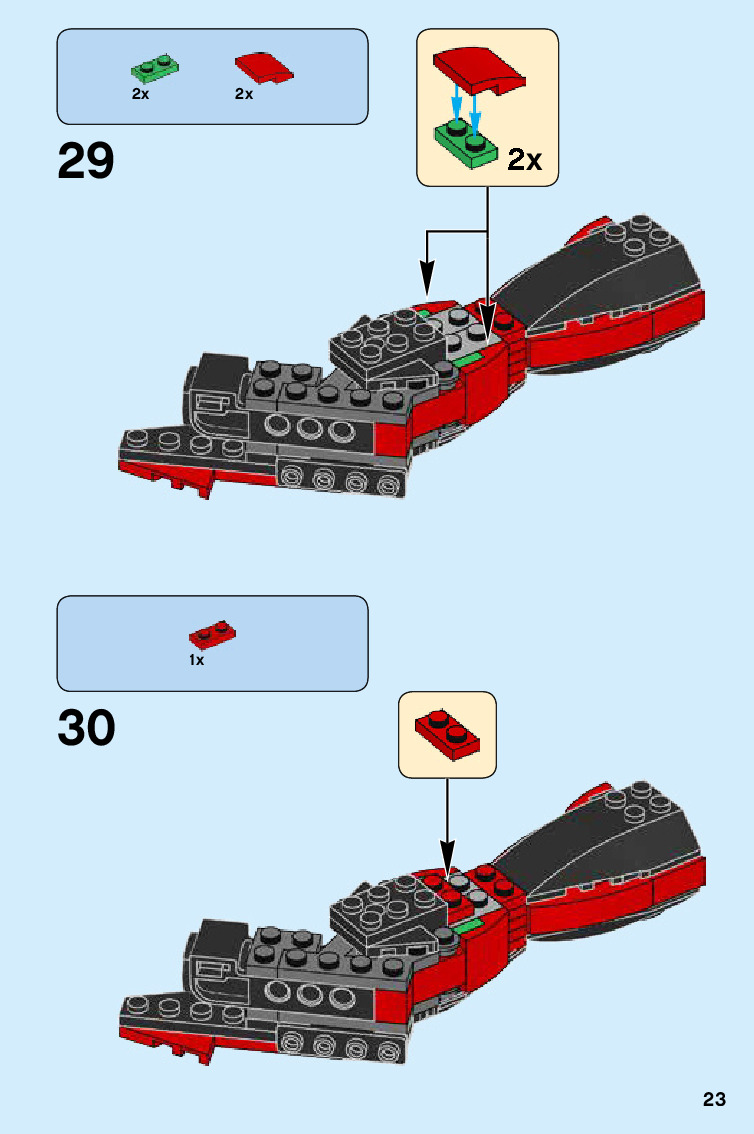 2x 2x

29

2x

1x

30

23