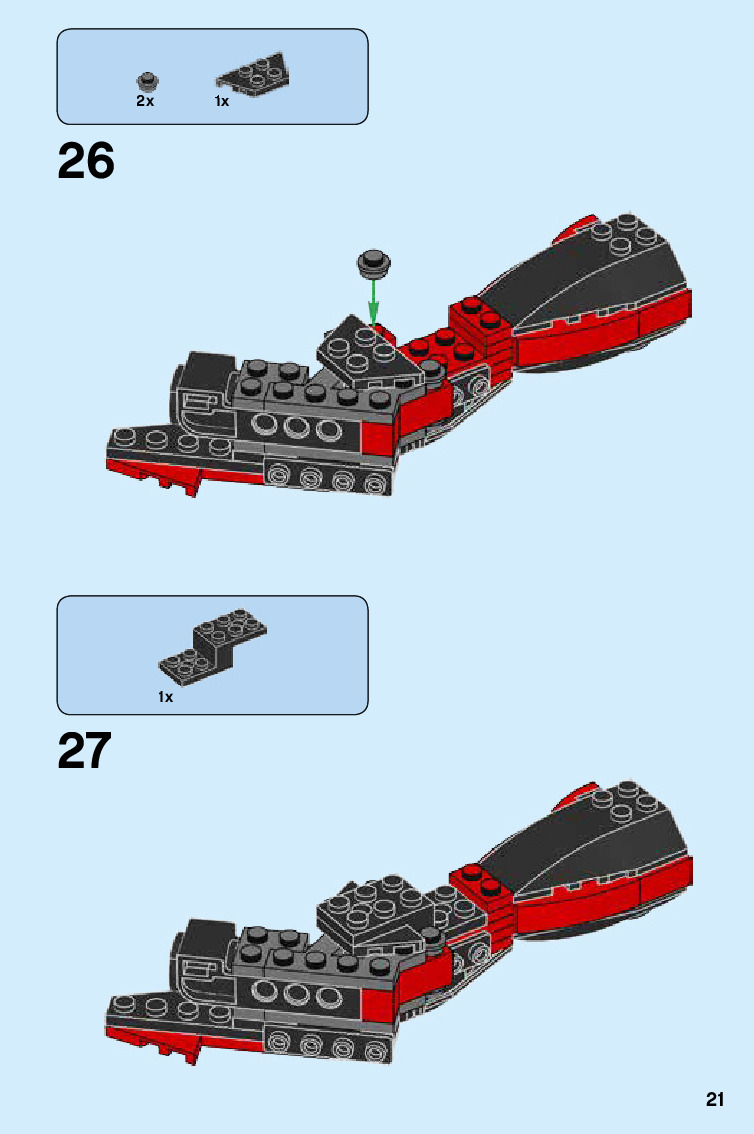 2x 1x

26

1x

27

21