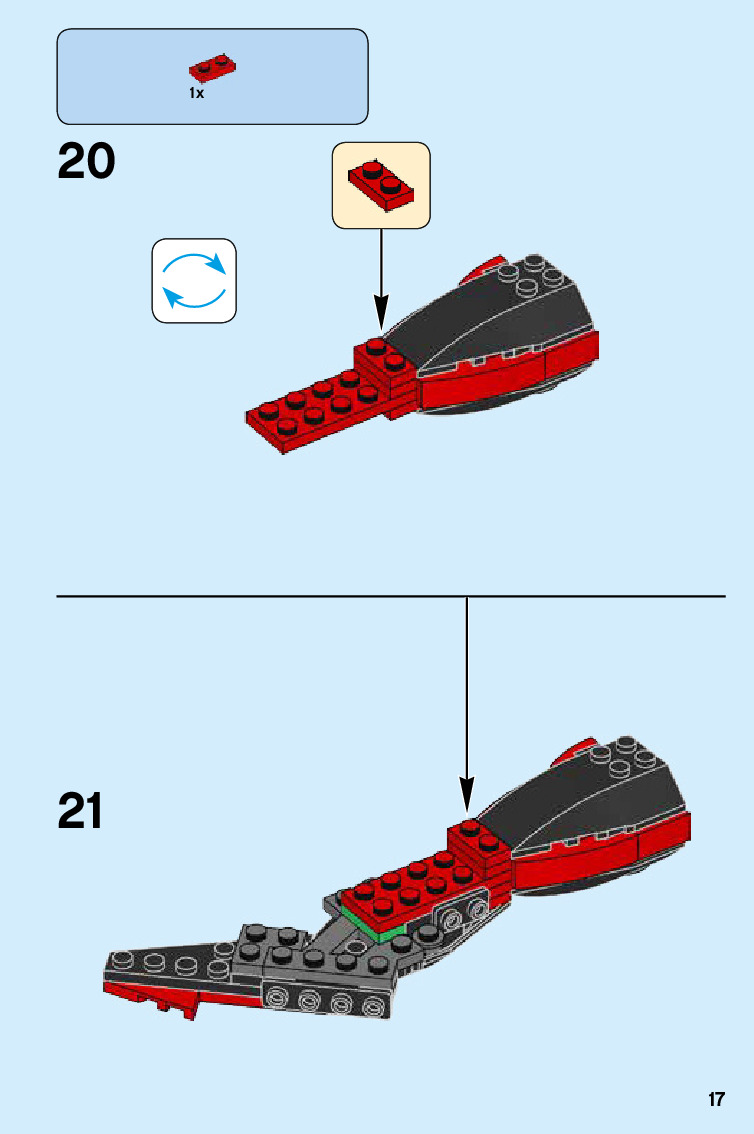 1x

20

21

17