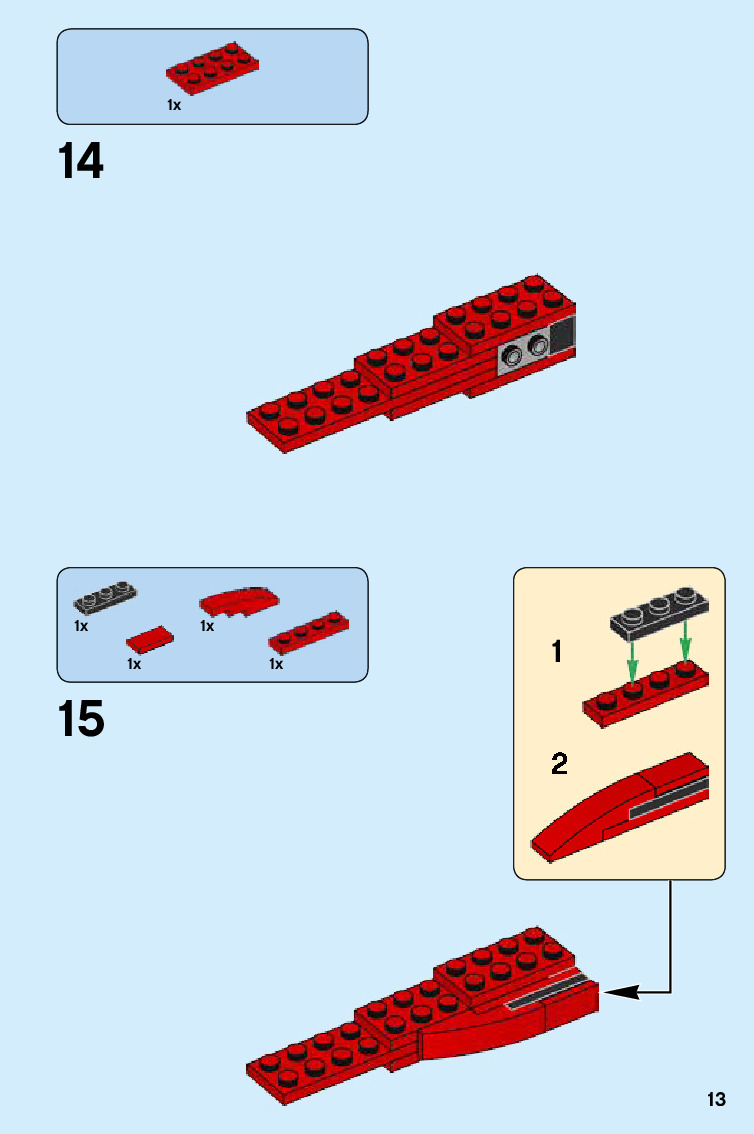 1x

14

1x

1x

1x

1x

15

1

2

13