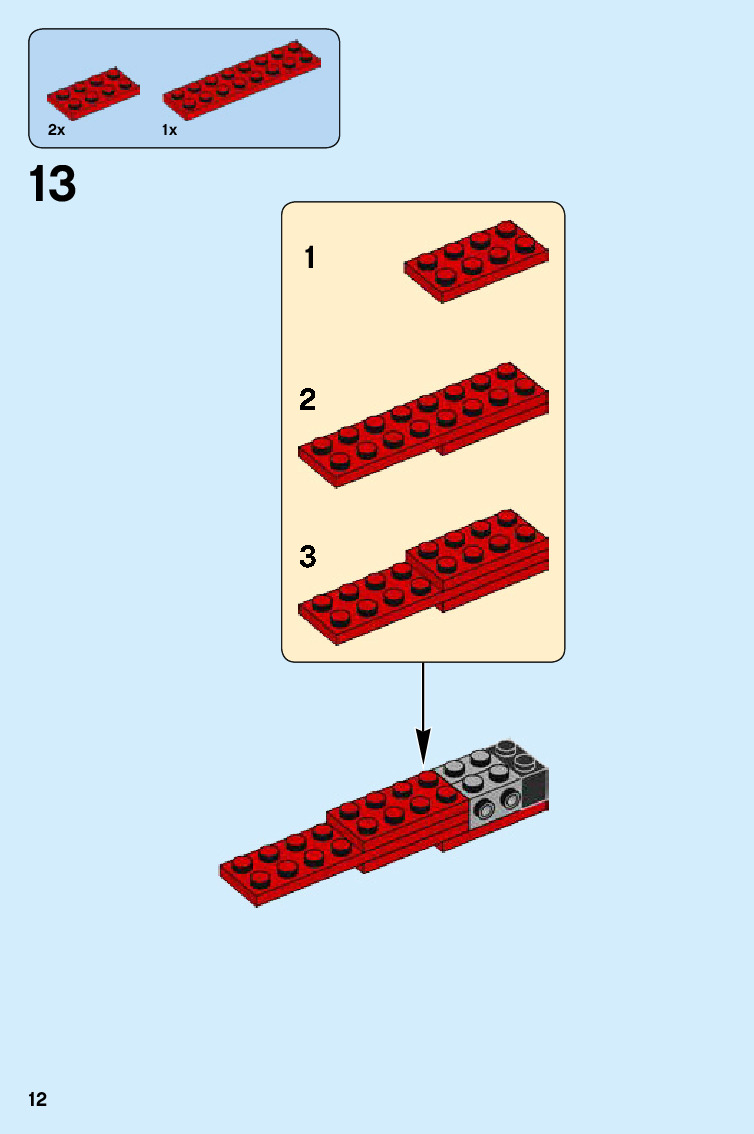 2x
1x

13

1

2

3

12