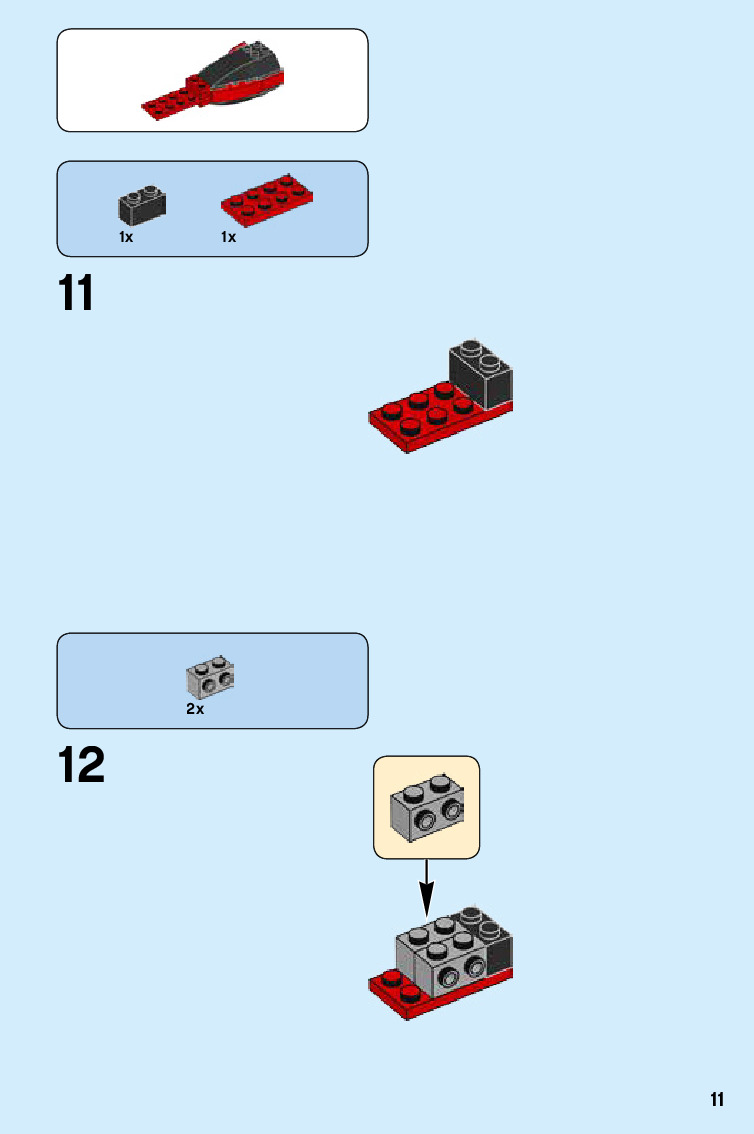 1x
1x

11

2x

12

11