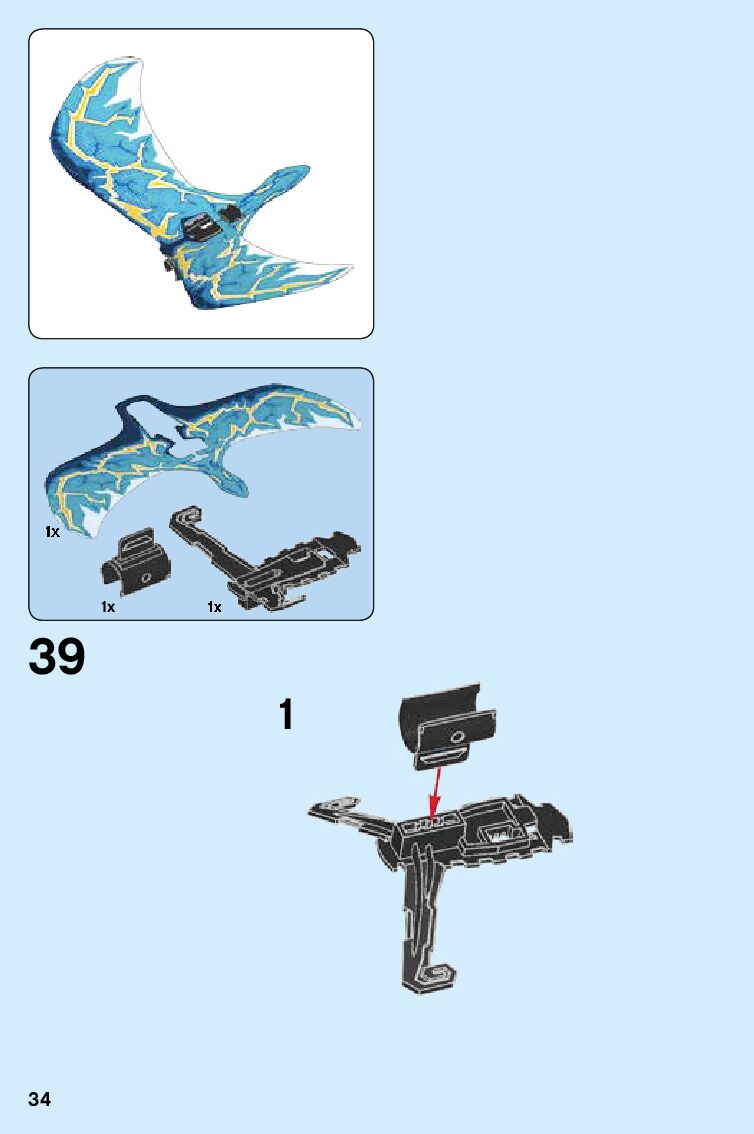 1x
1x
1x

39

1

34