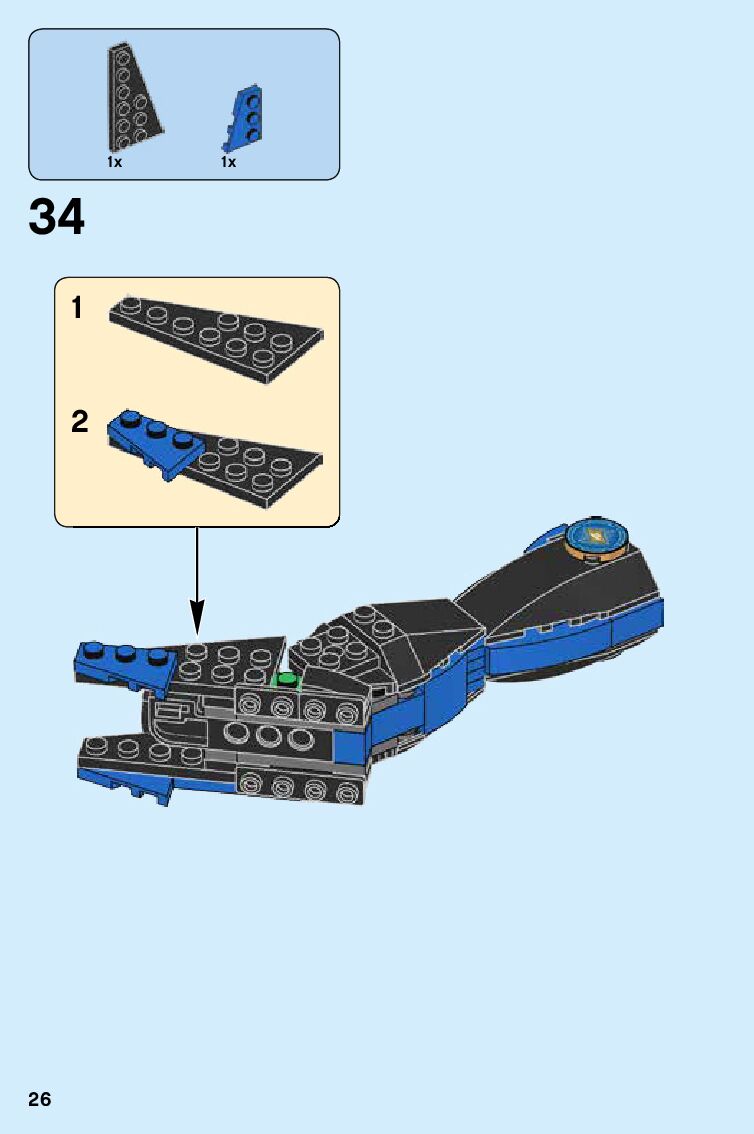 1x 1x

34

1

2

26