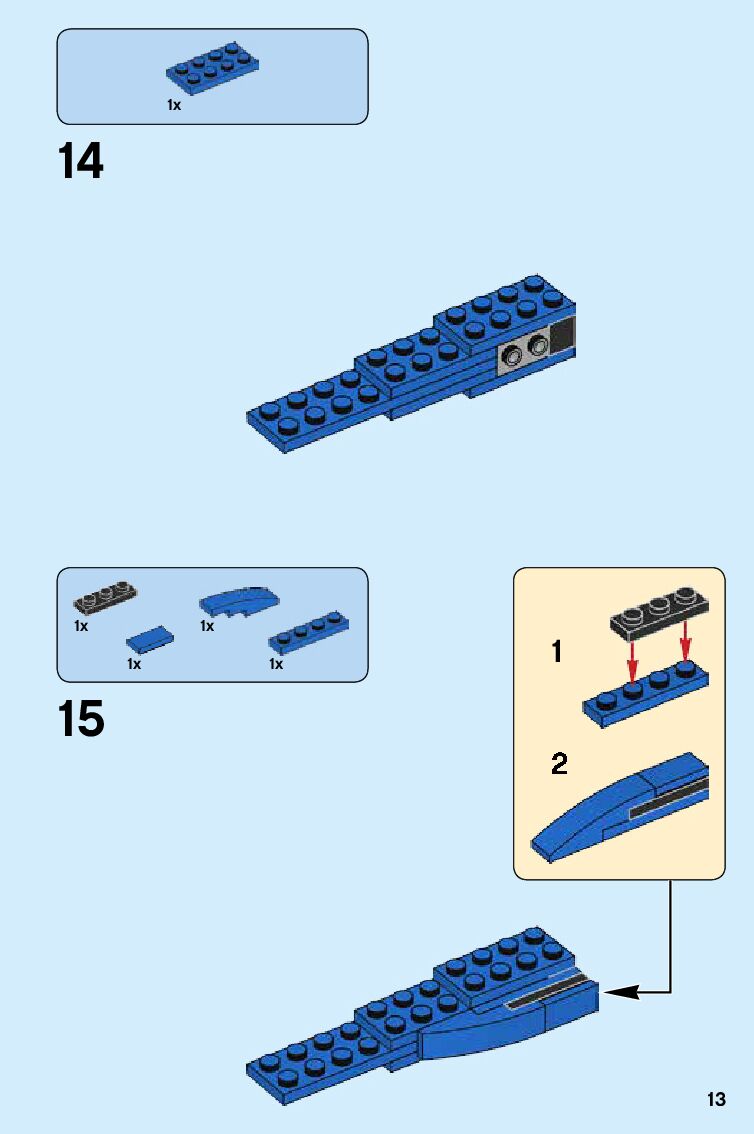 1x

14

1x
1x
1x
1x

15

1

2

13